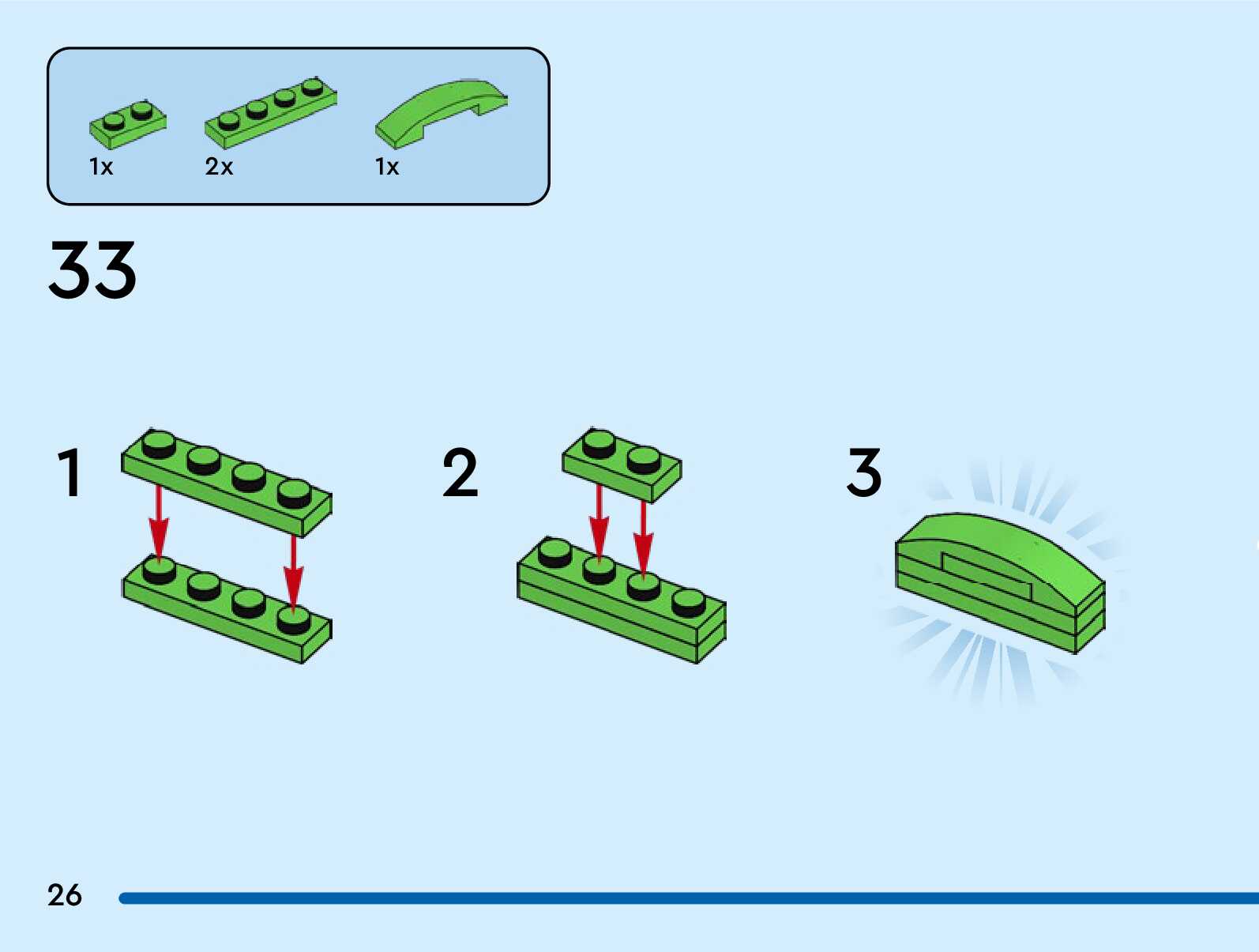 1x
2x
1x

33

1

2

3

26