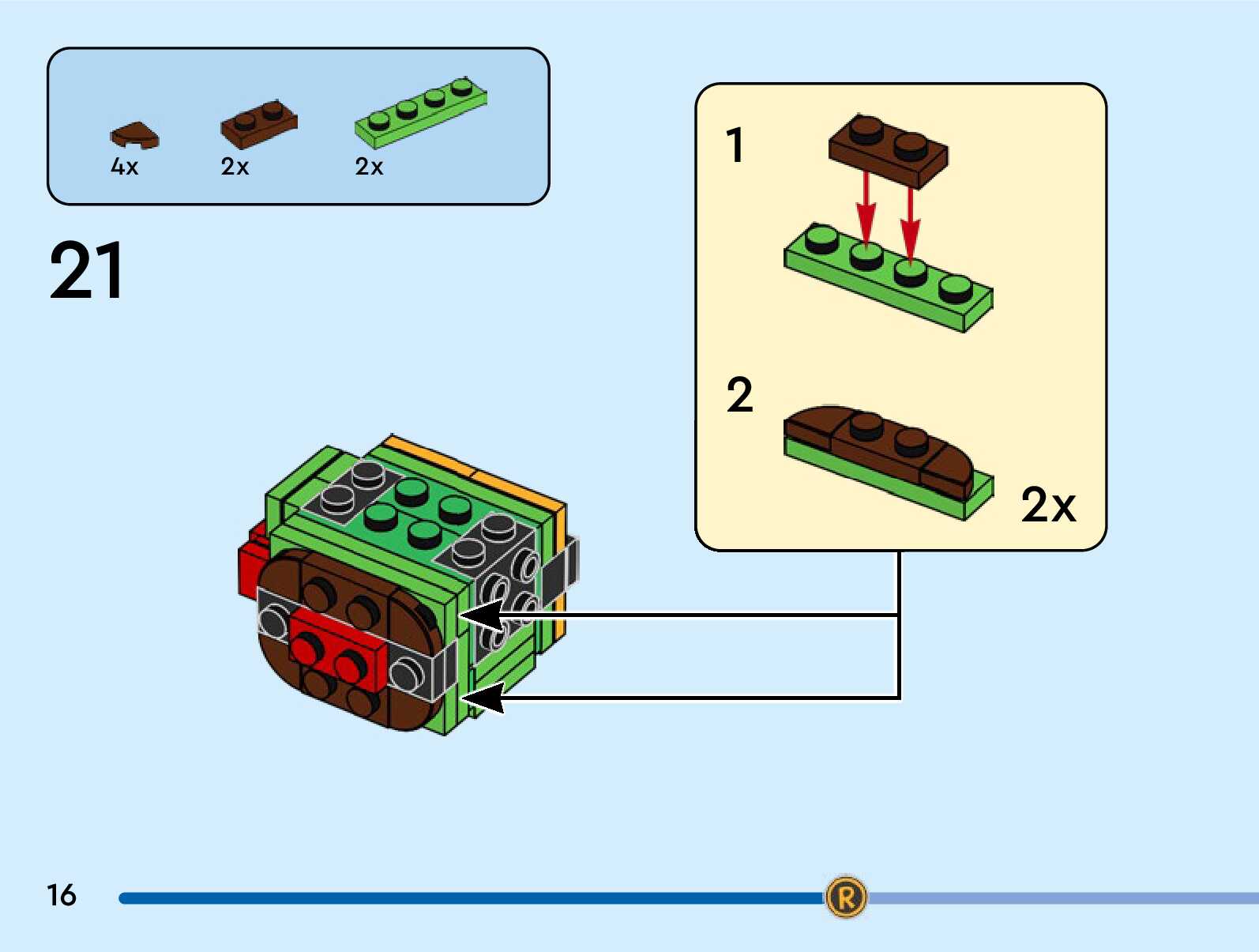 4x
2x
2x

21

1

2

2x

16

R