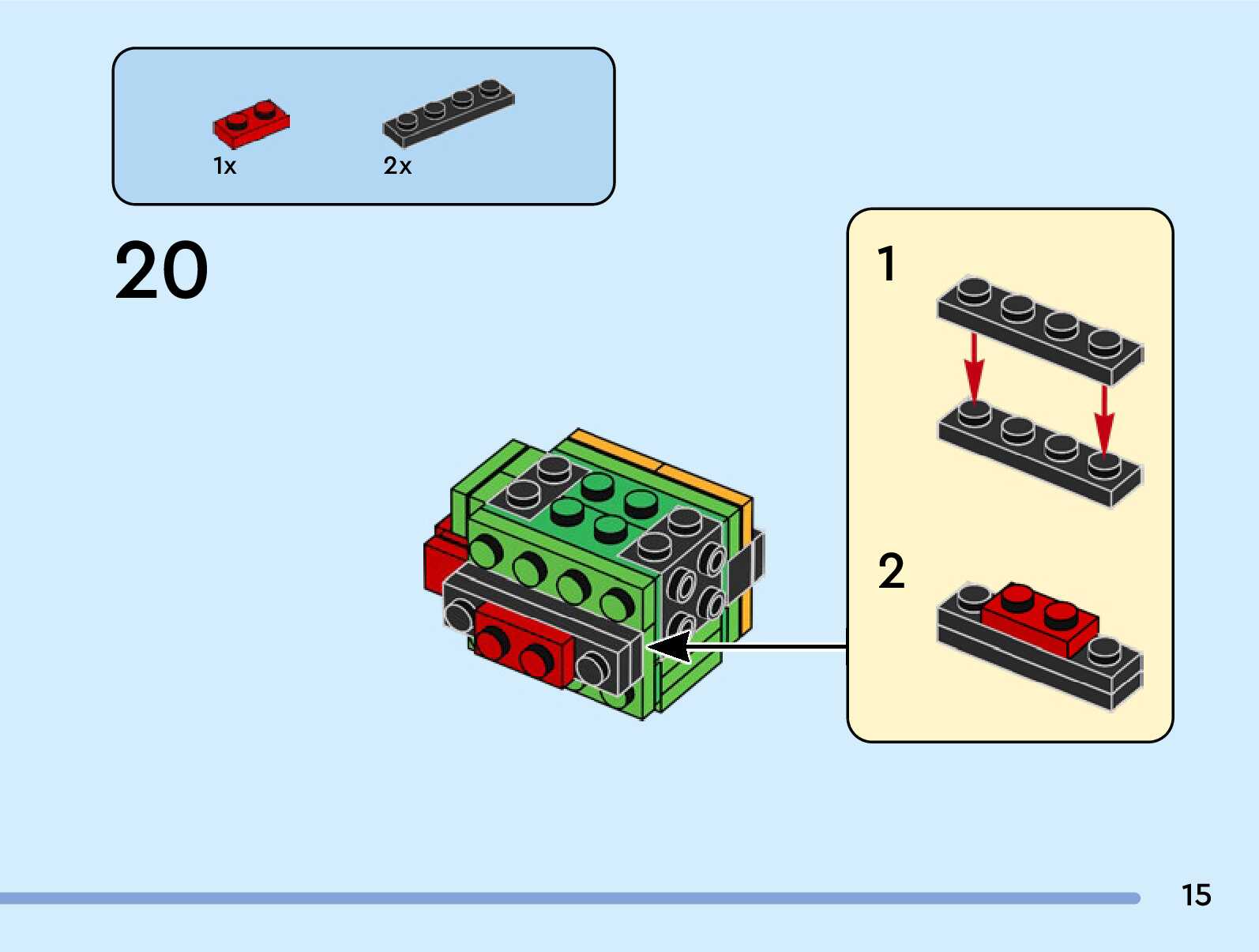 1x

2x

20

1

2

15