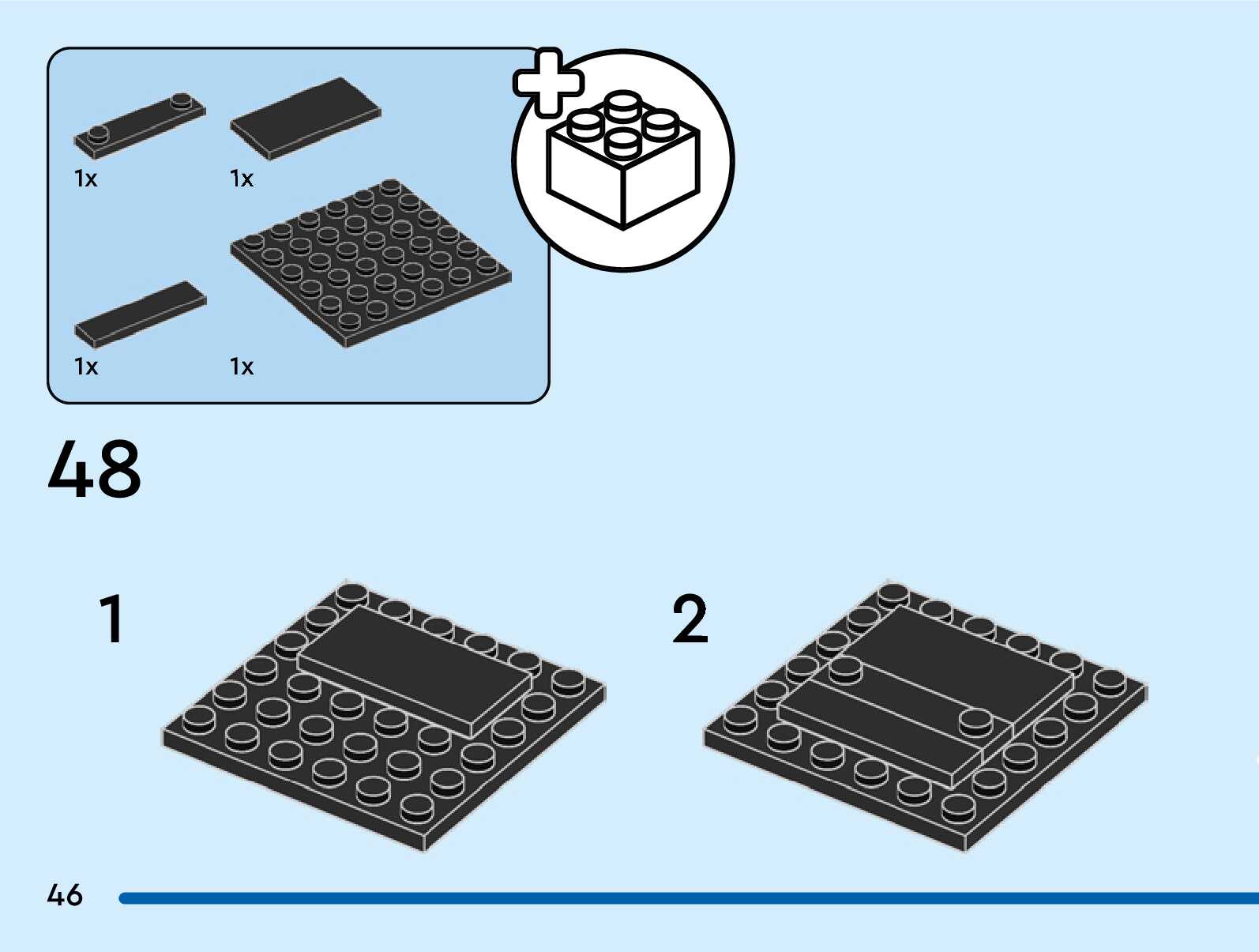 1x
1x
1x
1x

48

1

2

46