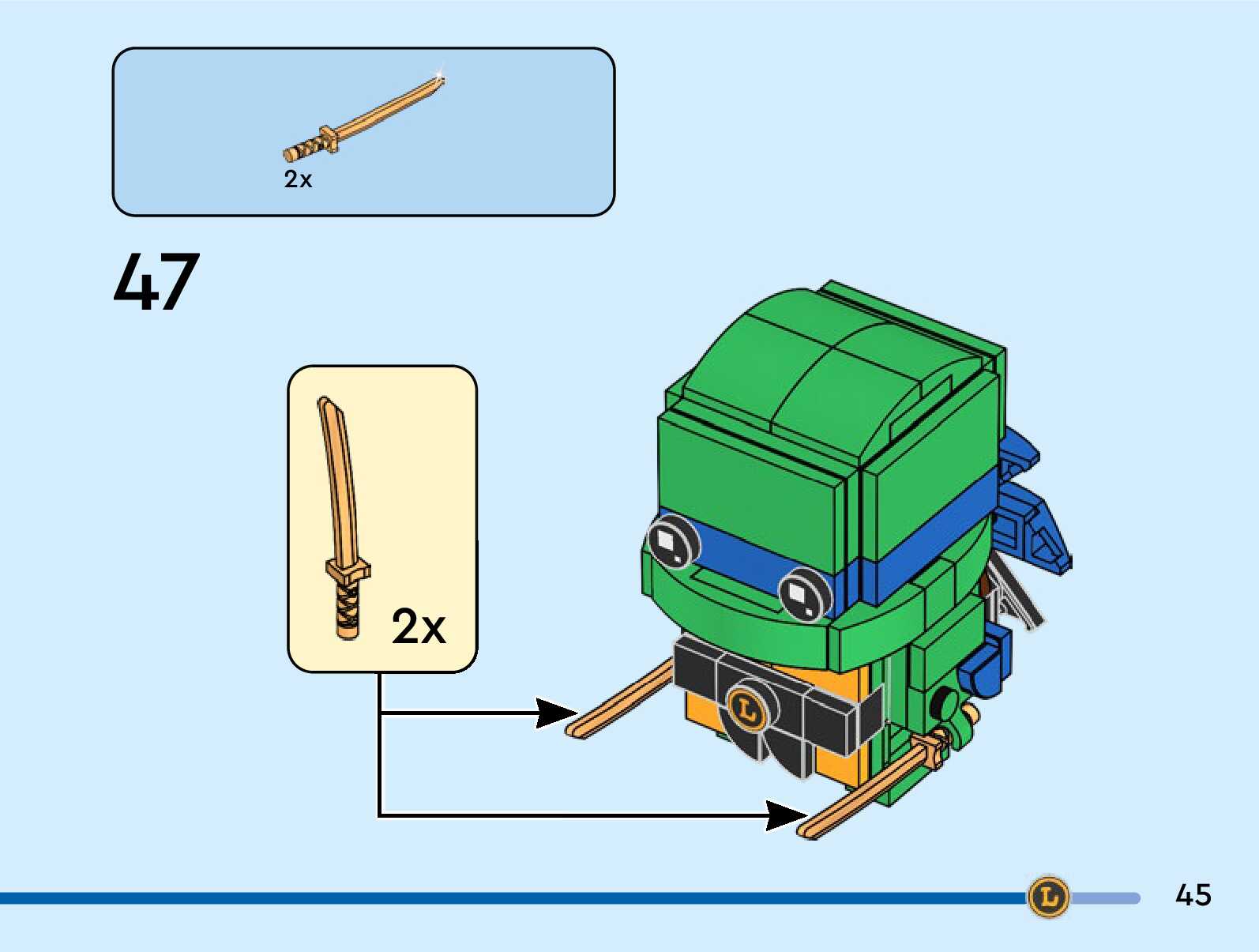 2x

47

2x

L

L

45