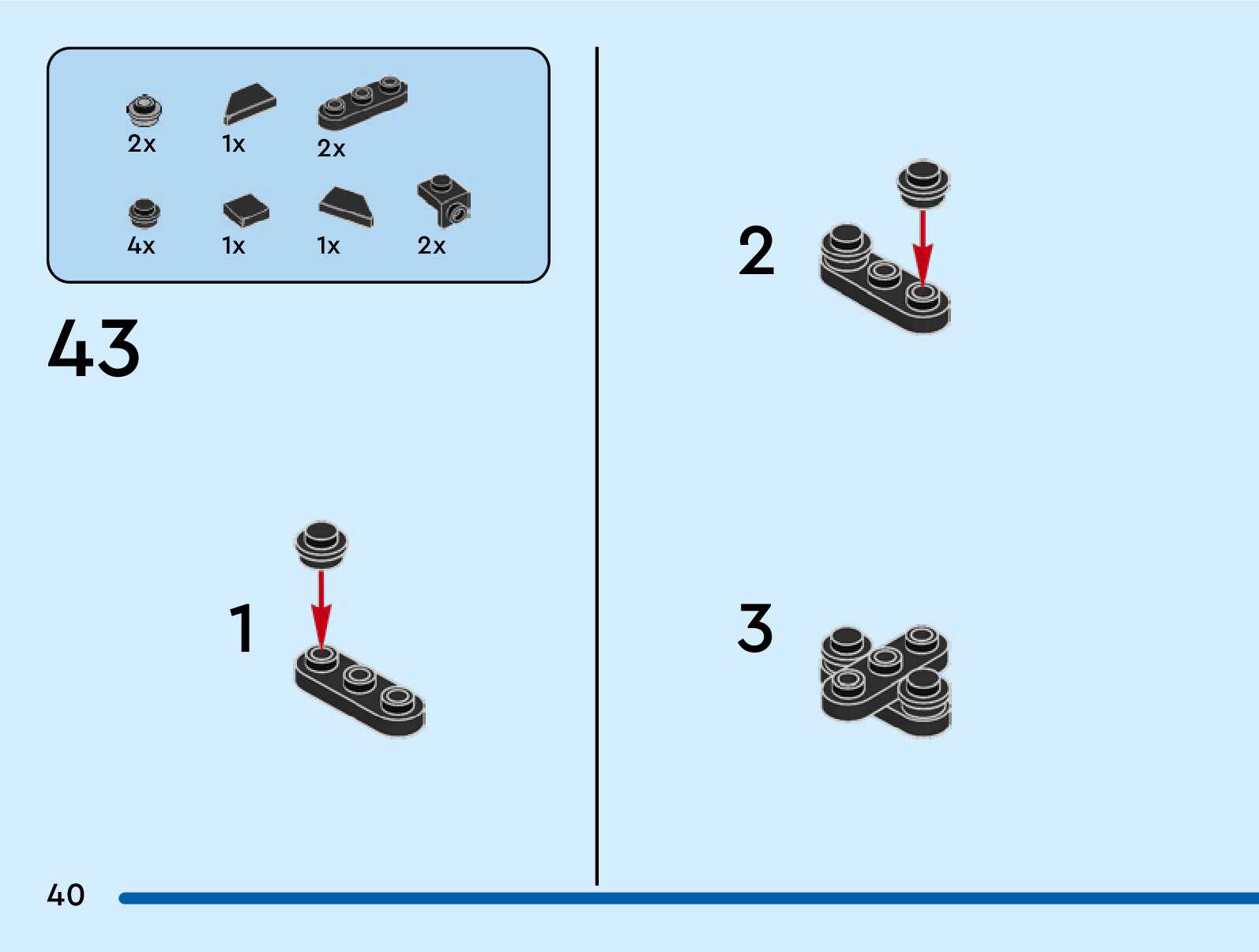 2x 1x 2x

4x 1x 1x 2x

43

1

2

3

40