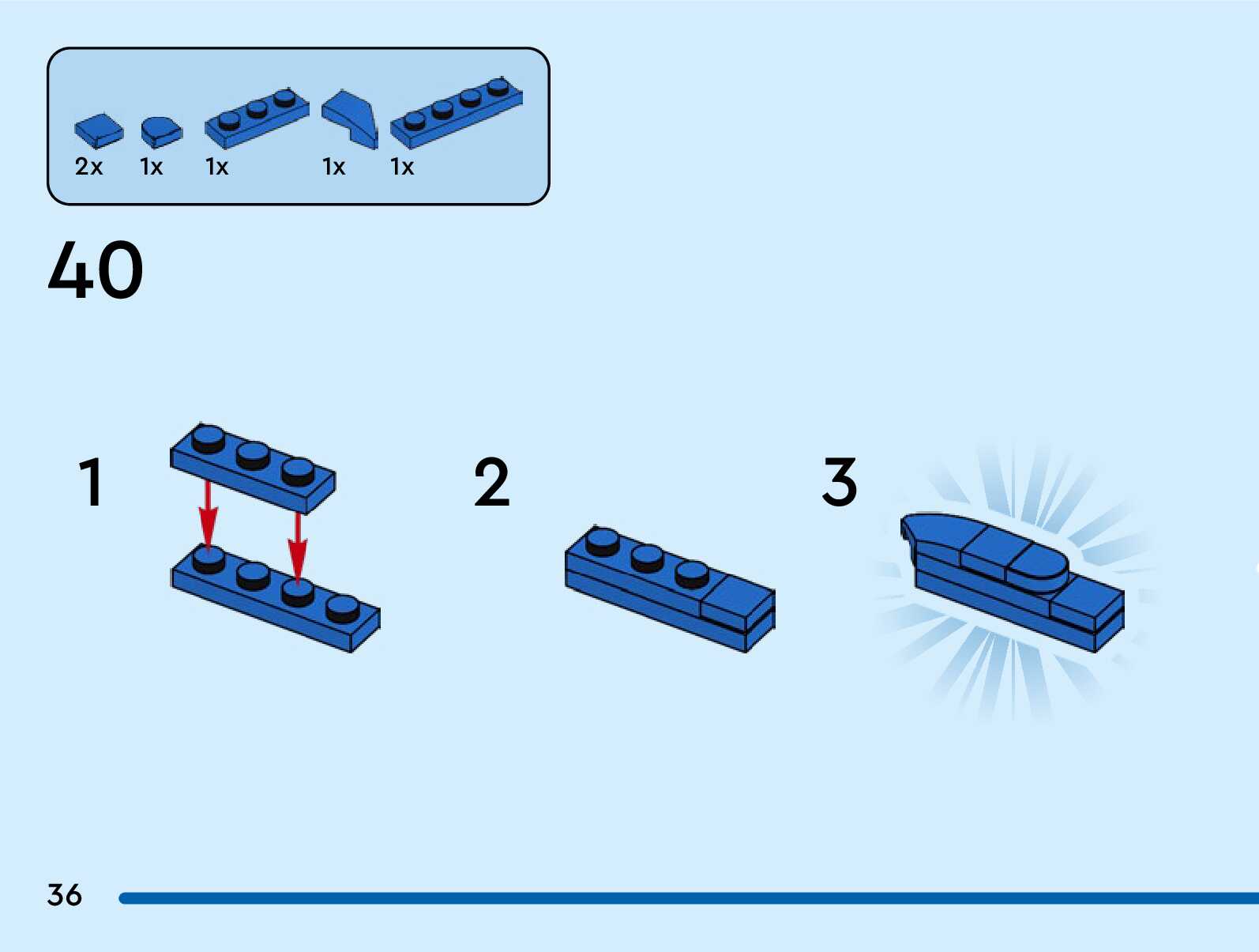 2x 1x 1x 1x 1x

40

1

2

3

36