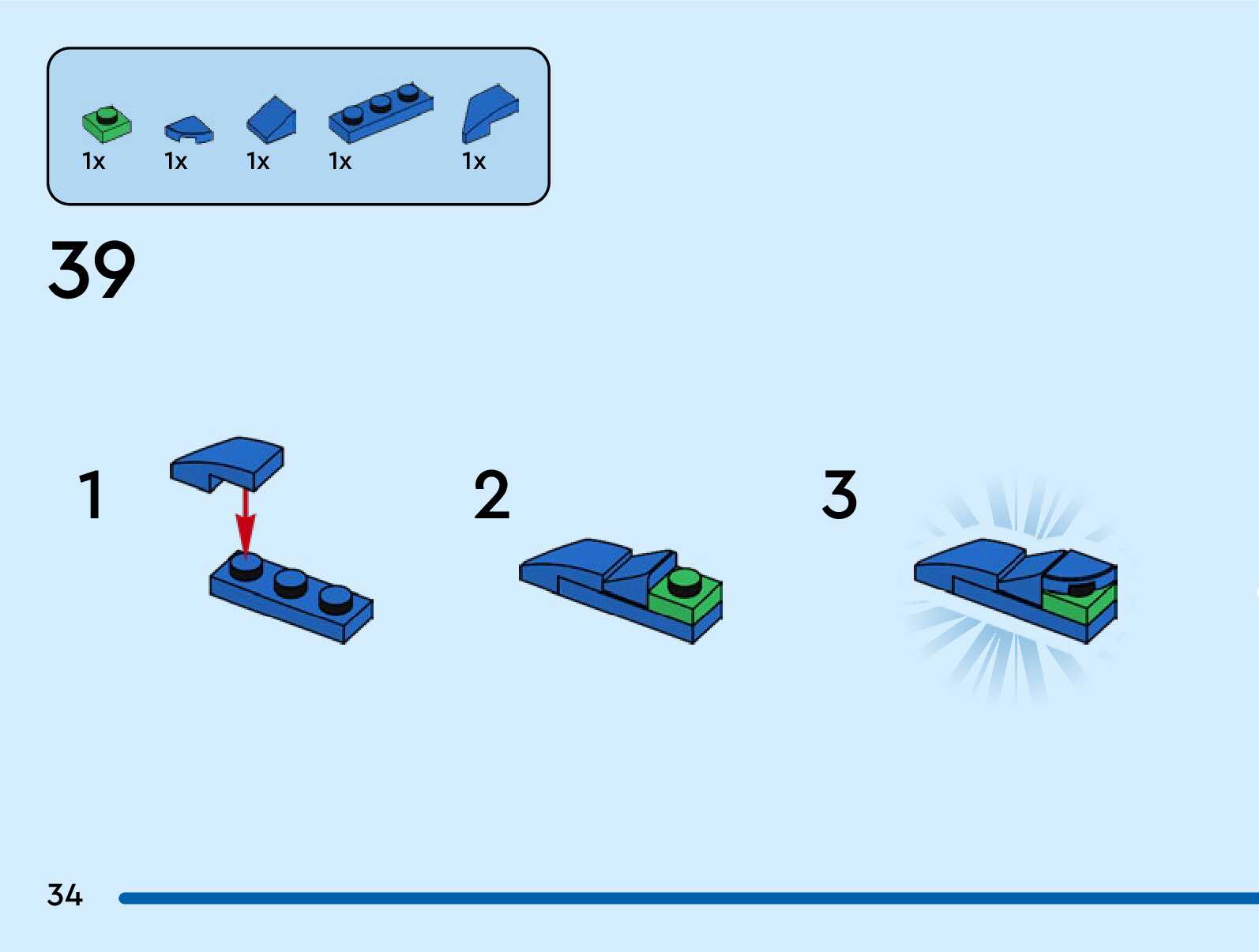 1x 1x 1x 1x 1x

39

1

2

3

34