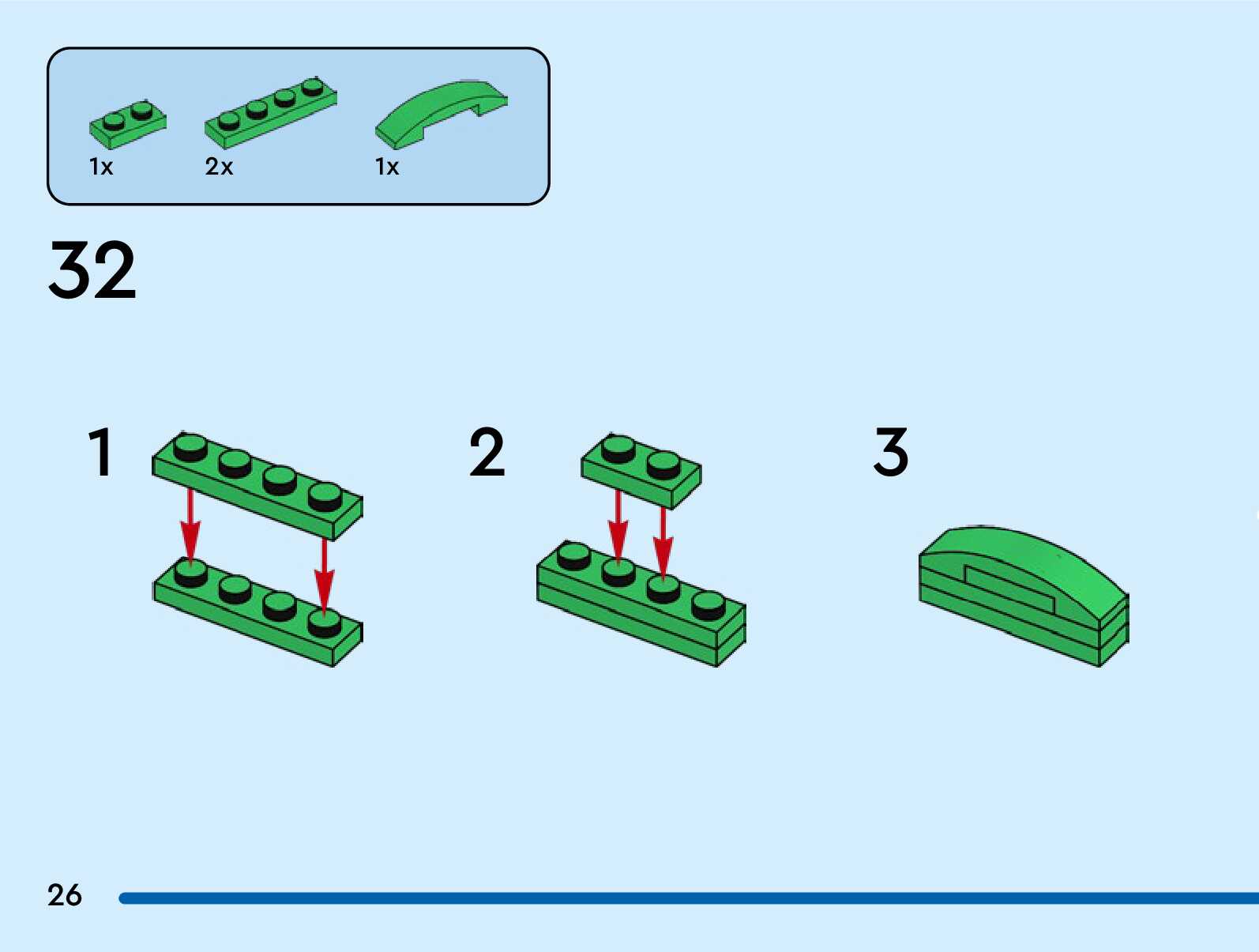 1x
2x
1x

32

1

2

3

26