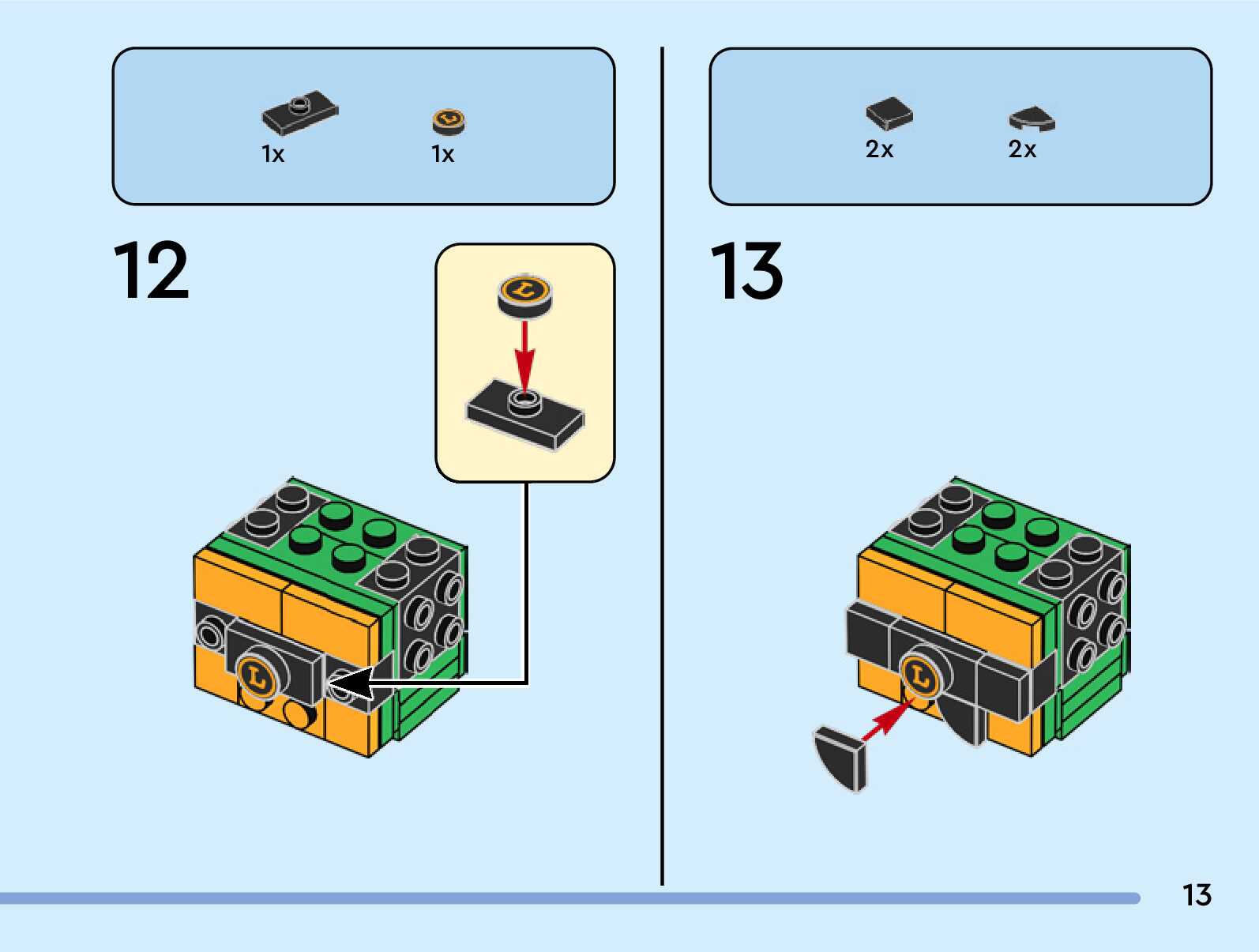 1x 1x

12

2x 2x

13

13