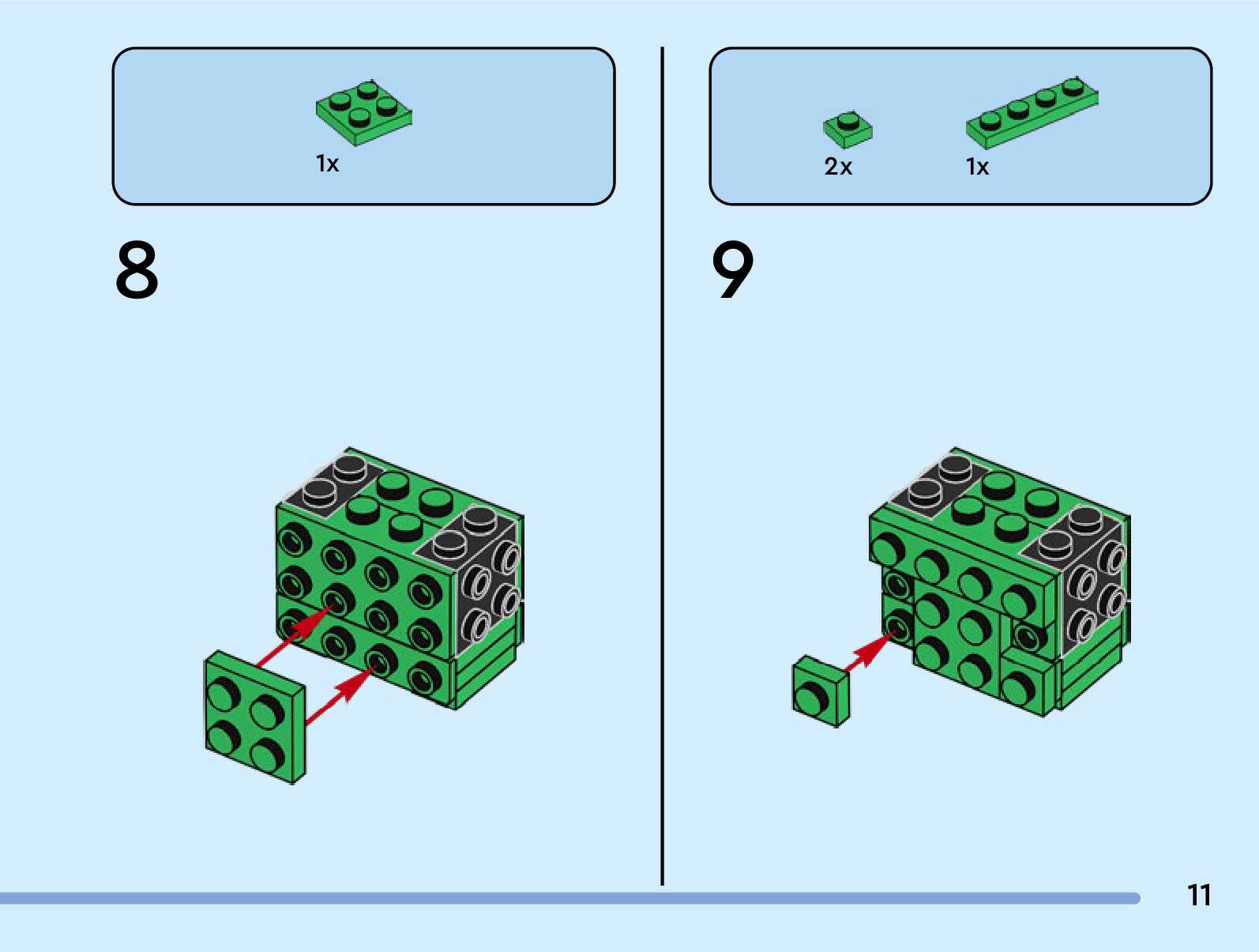 1x

8

2x

1x

9

11