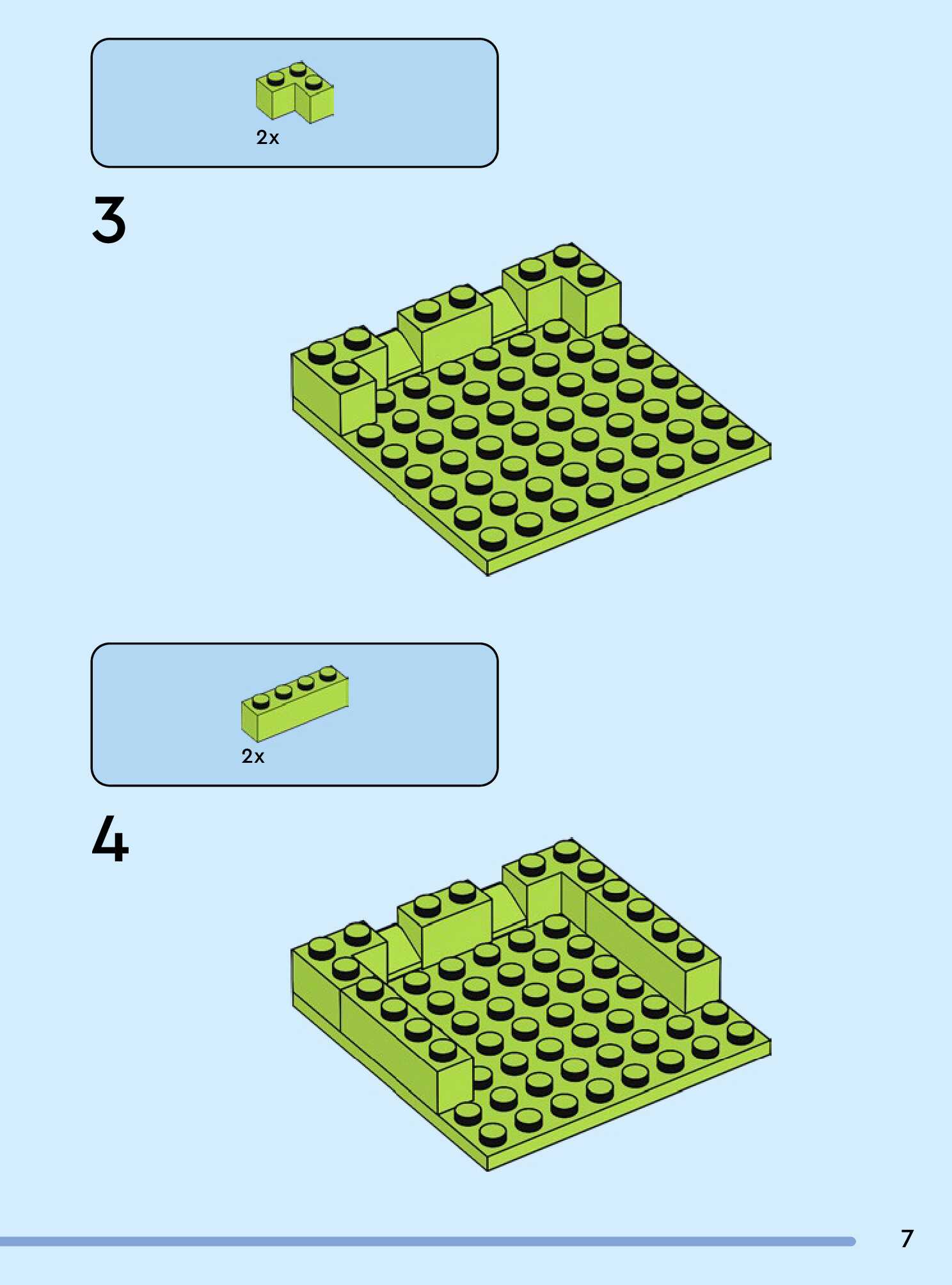 2x

3

2x

4

7