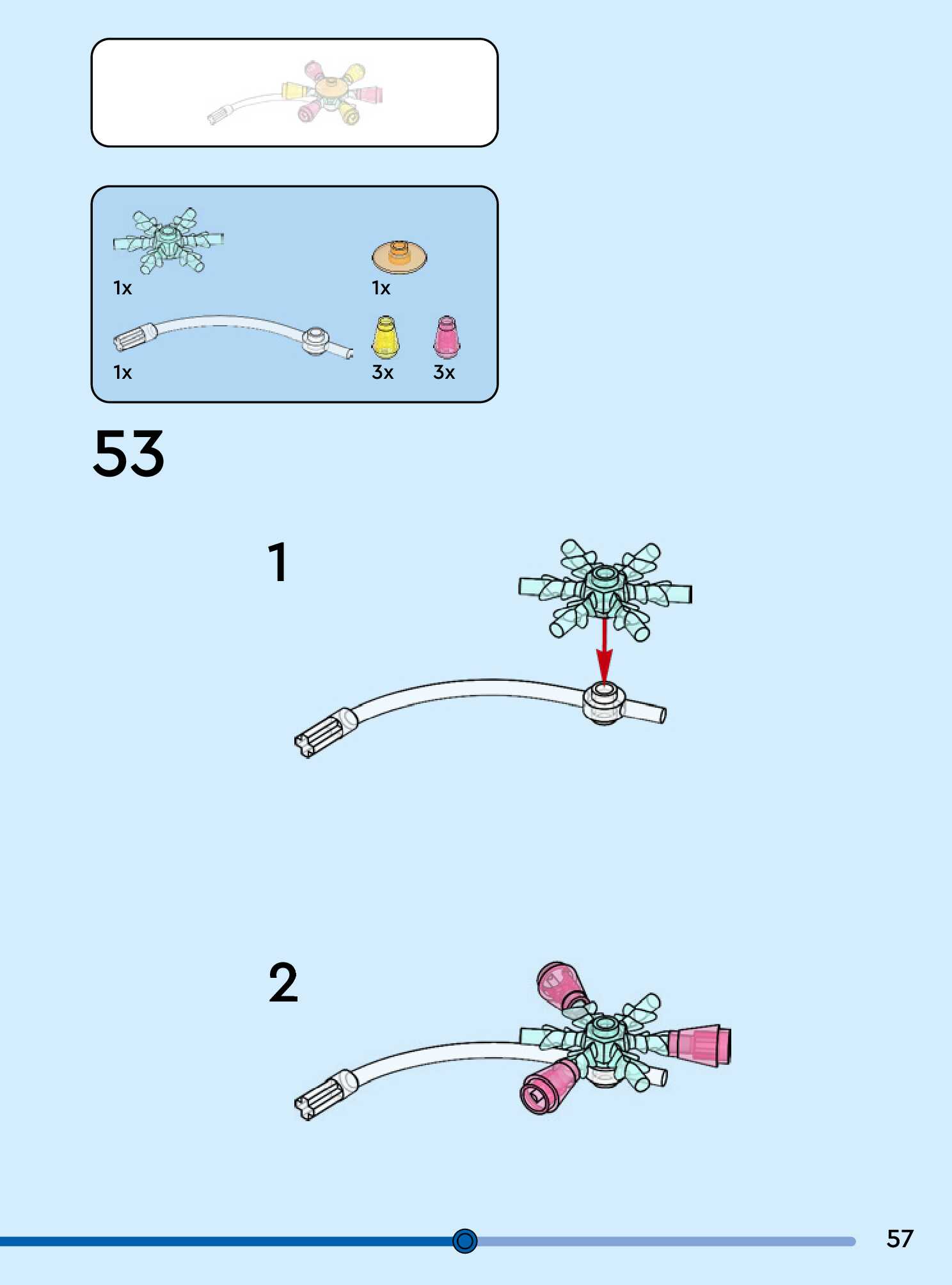 1x
1x
1x
3x
3x

53

1

2

57