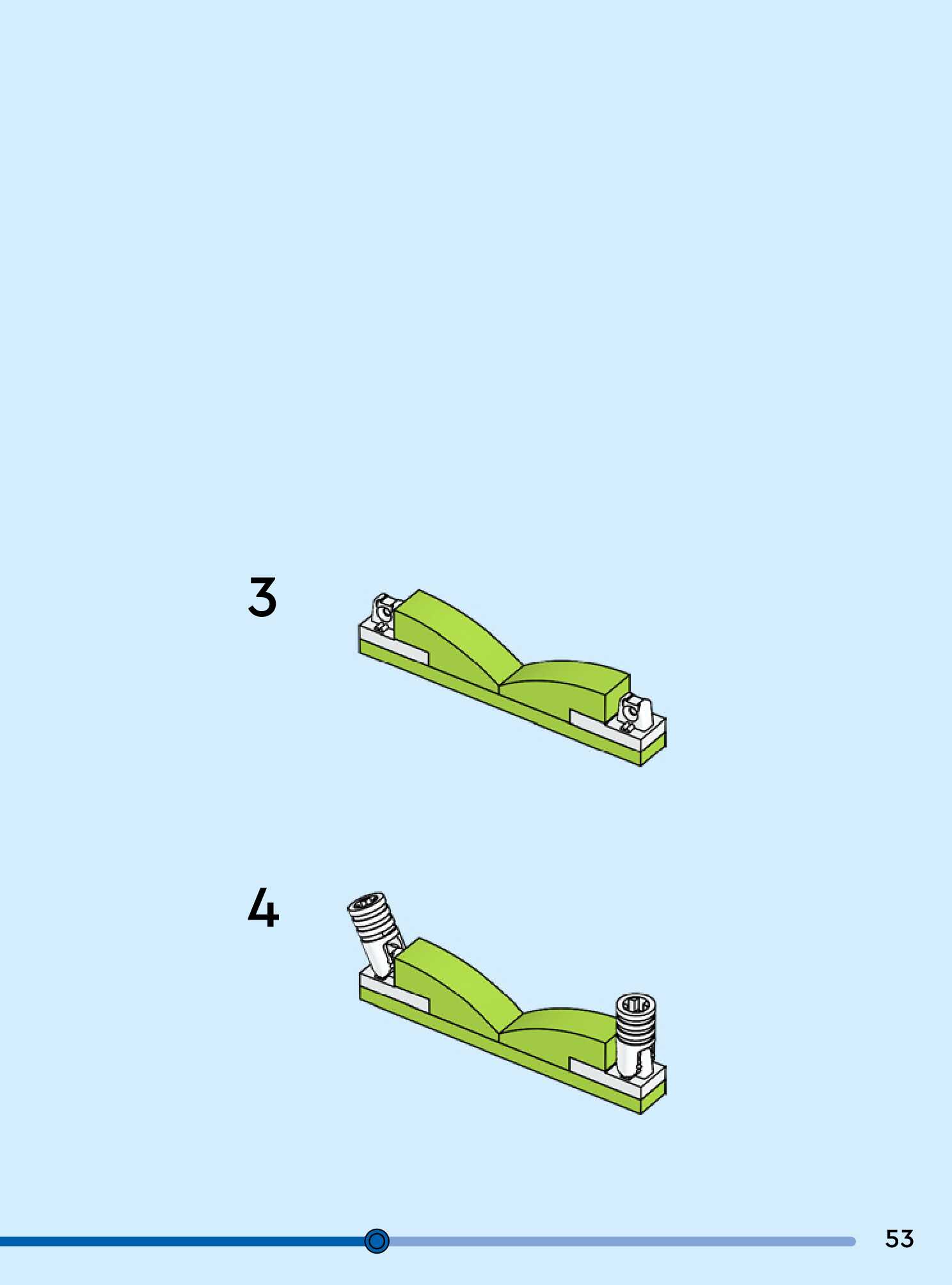 3

4

53