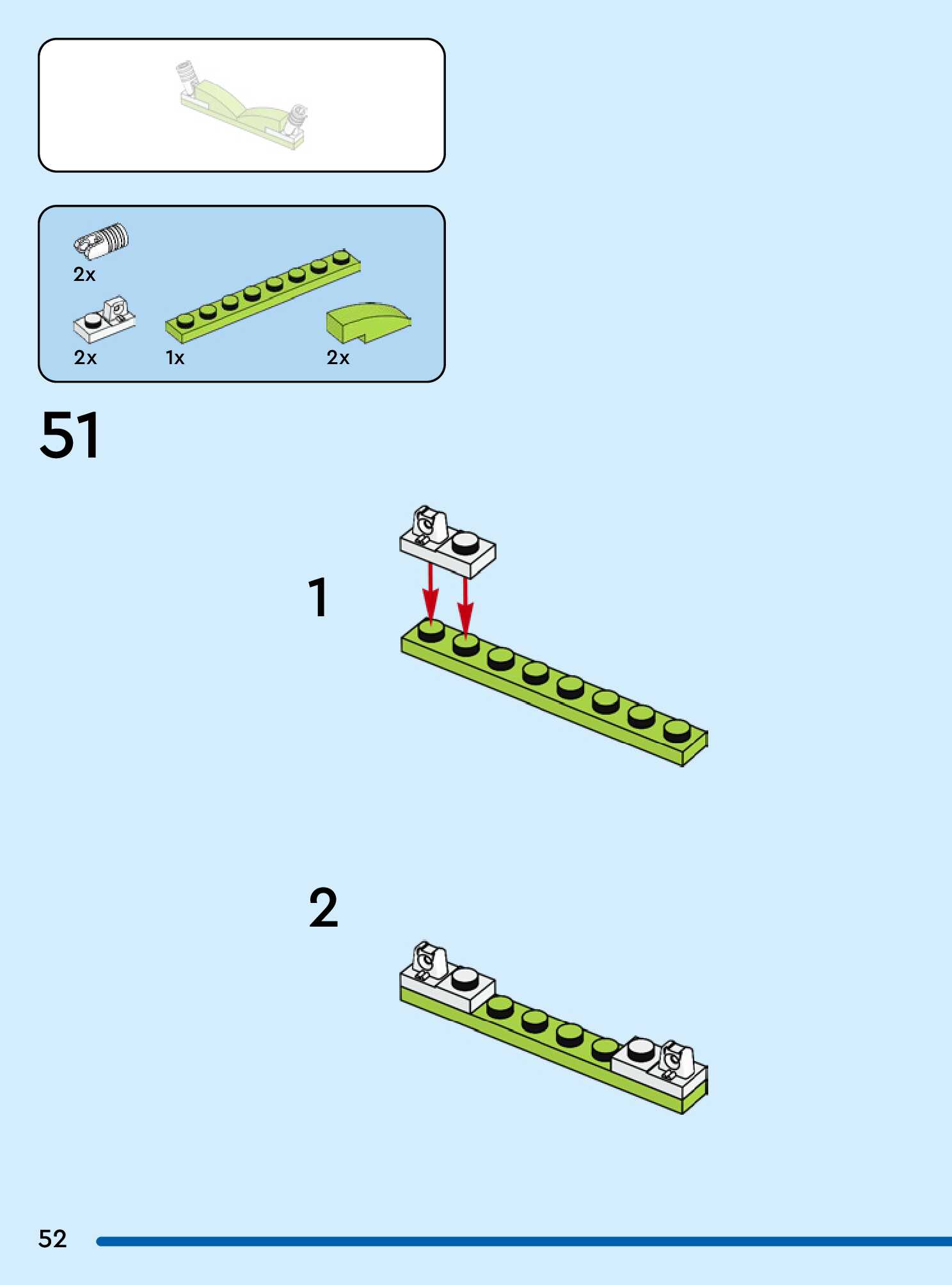 2x

2x

1x

2x

51

1

2

52