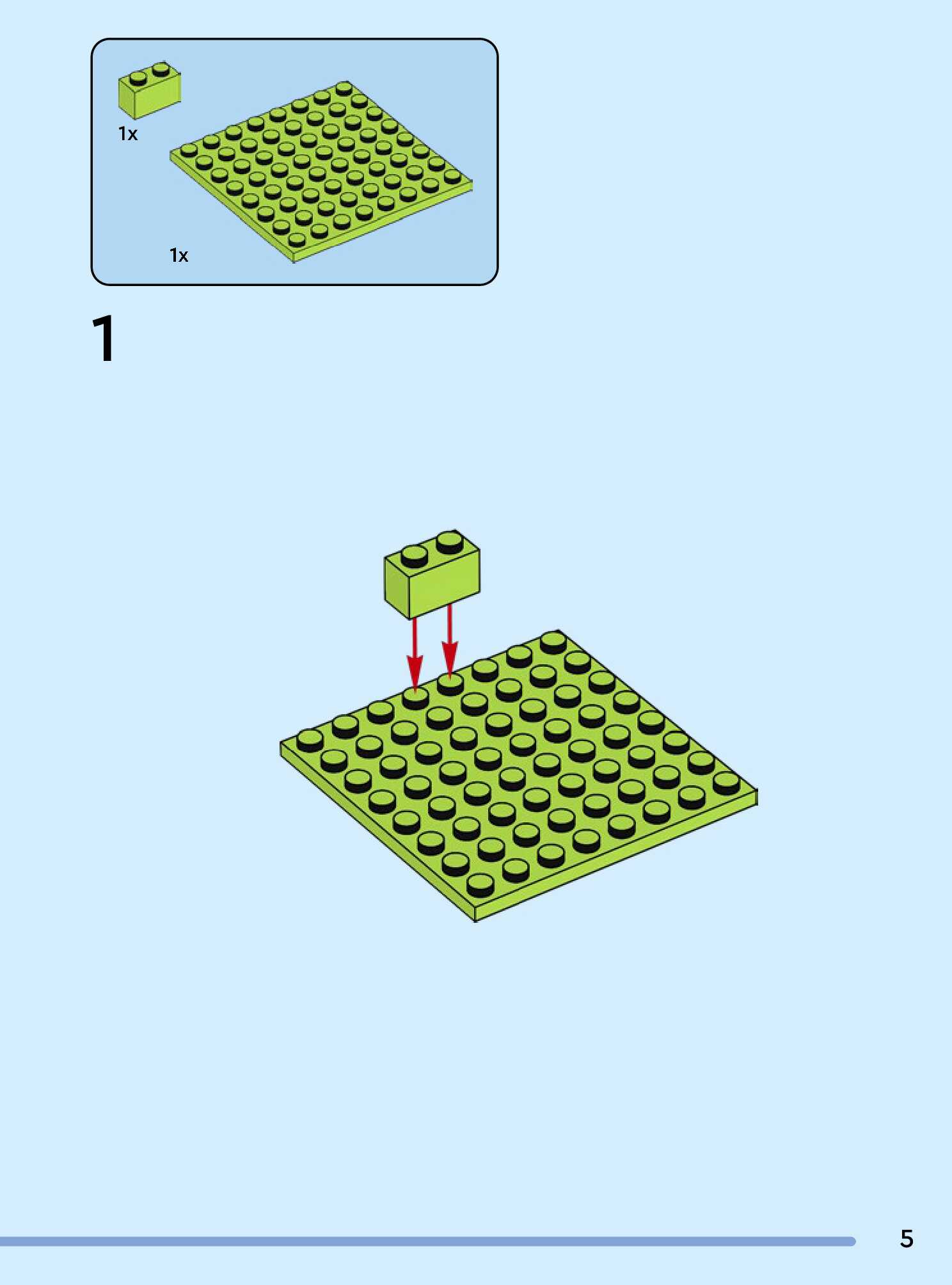 1x

1x

1

5