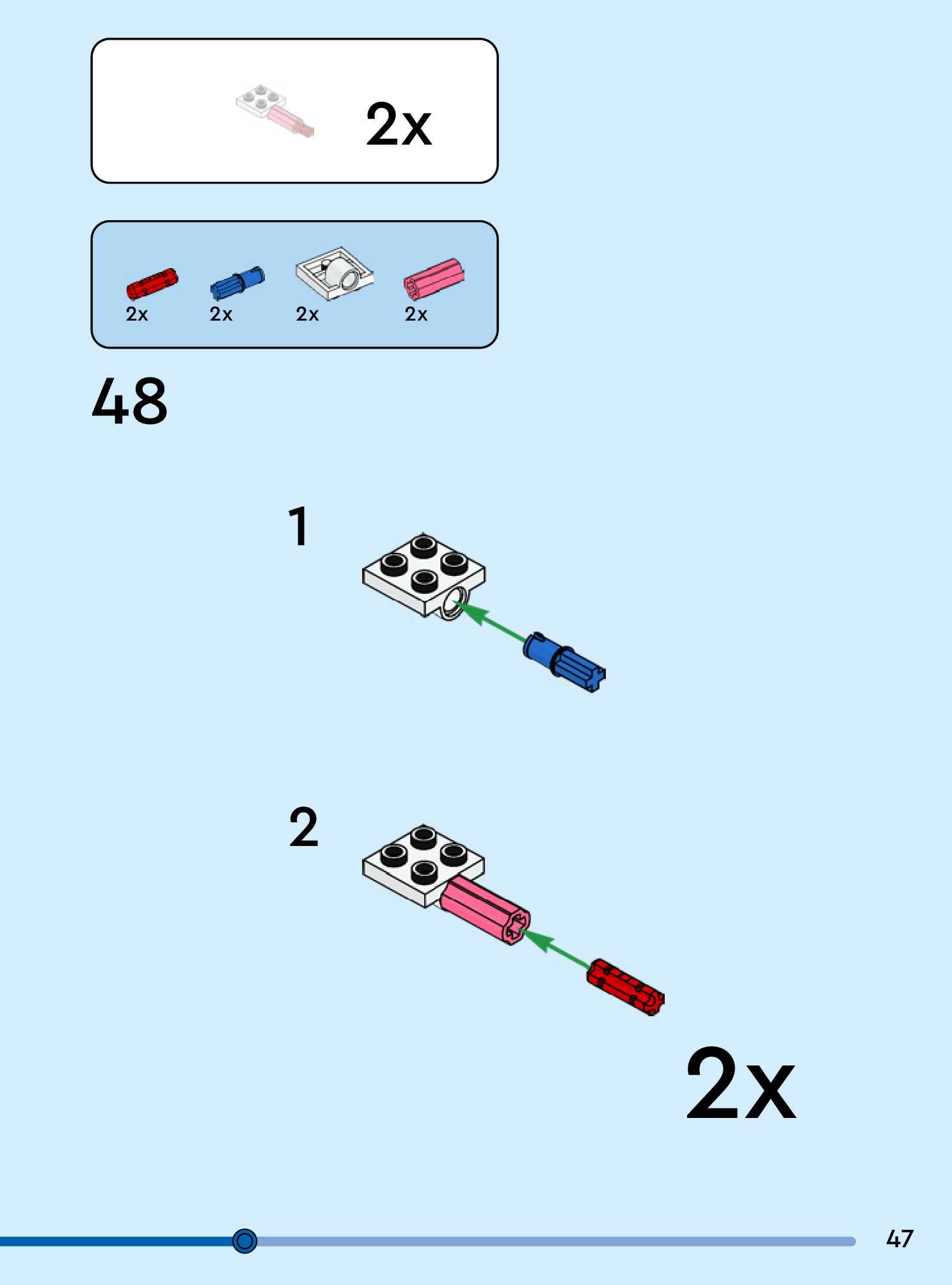 2x

2x 2x 2x 2x

48

1

2

2x

47