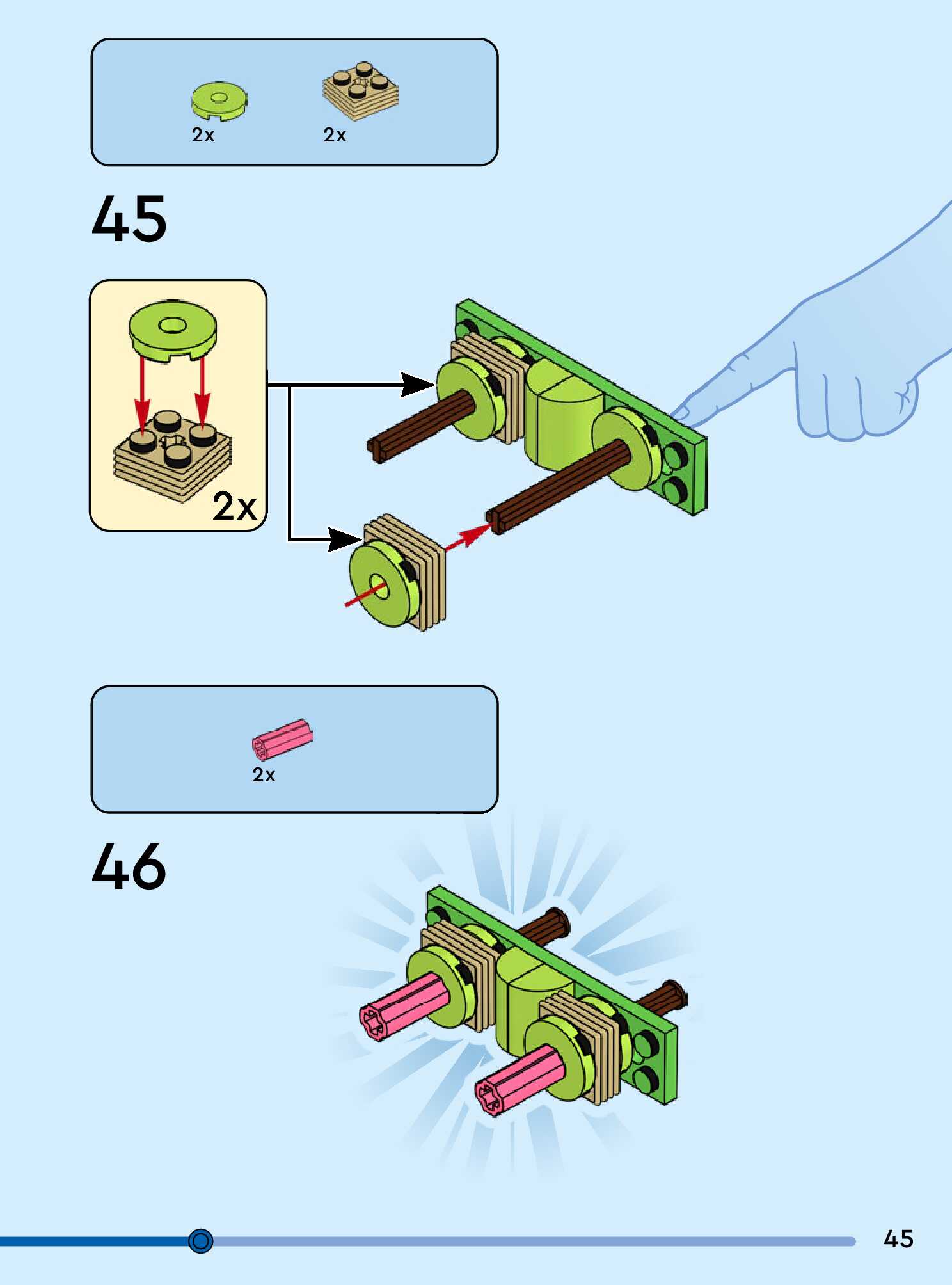 2x 2x

45

2x

2x

46

45