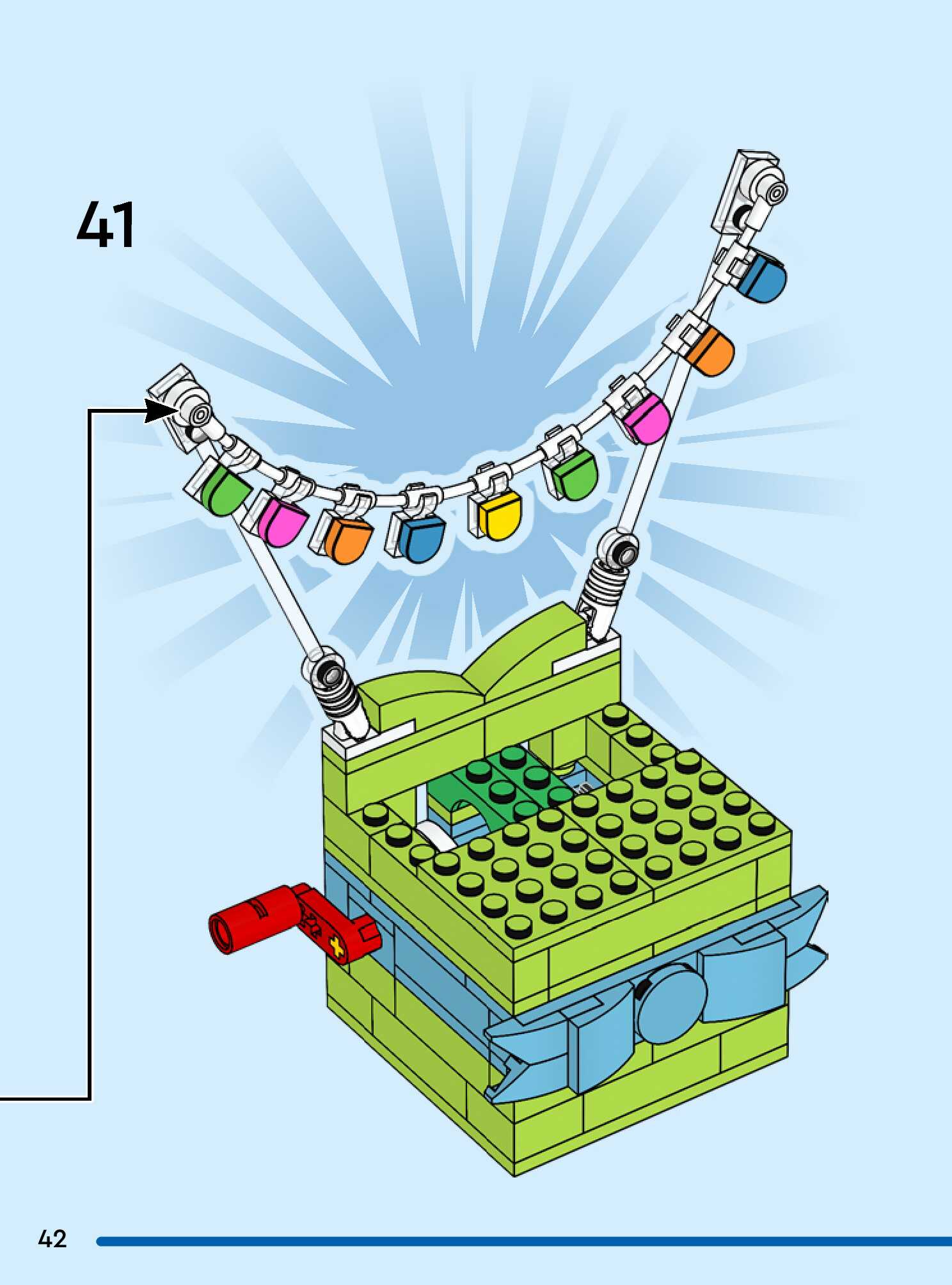 41

42