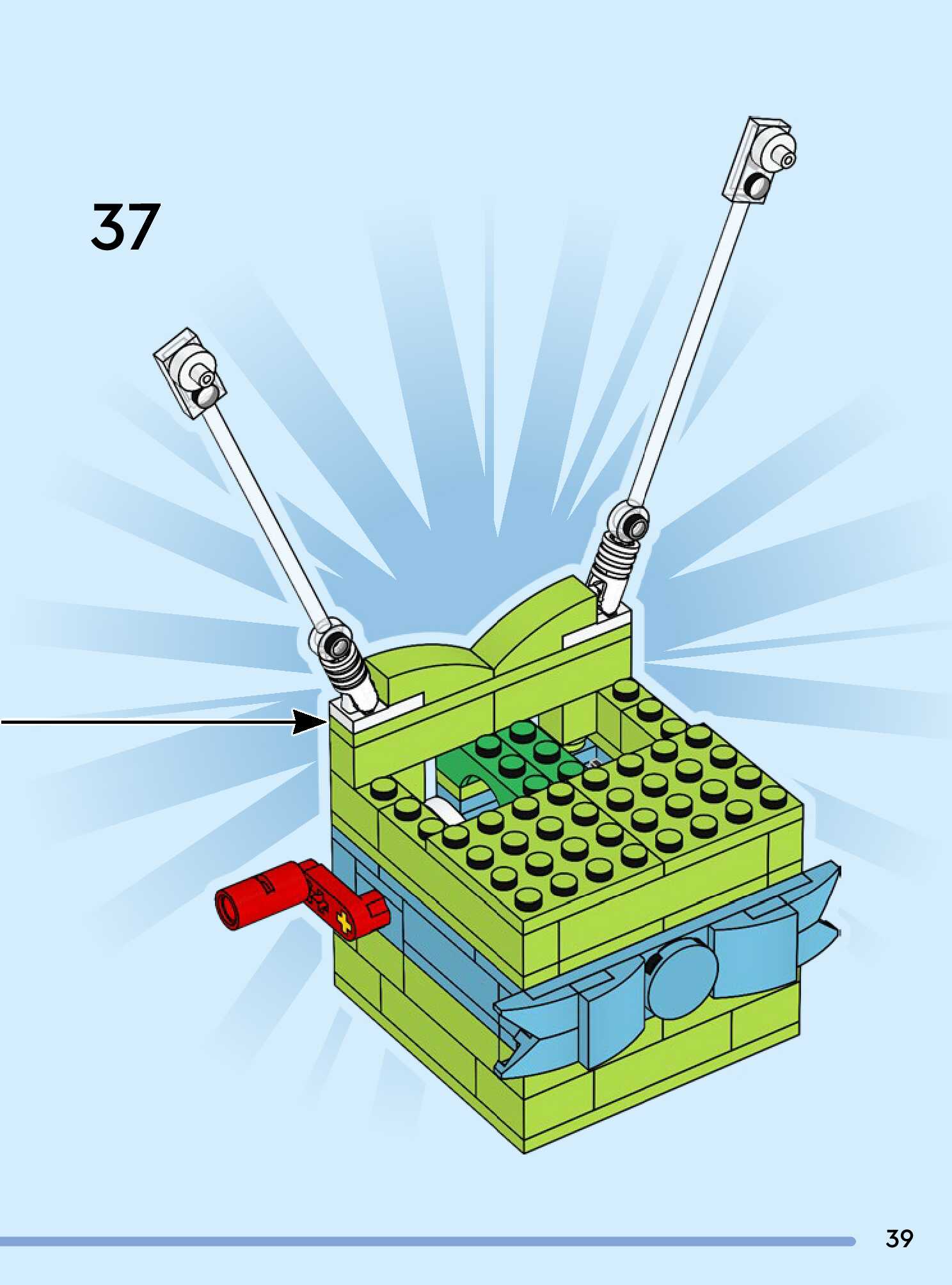 37

39