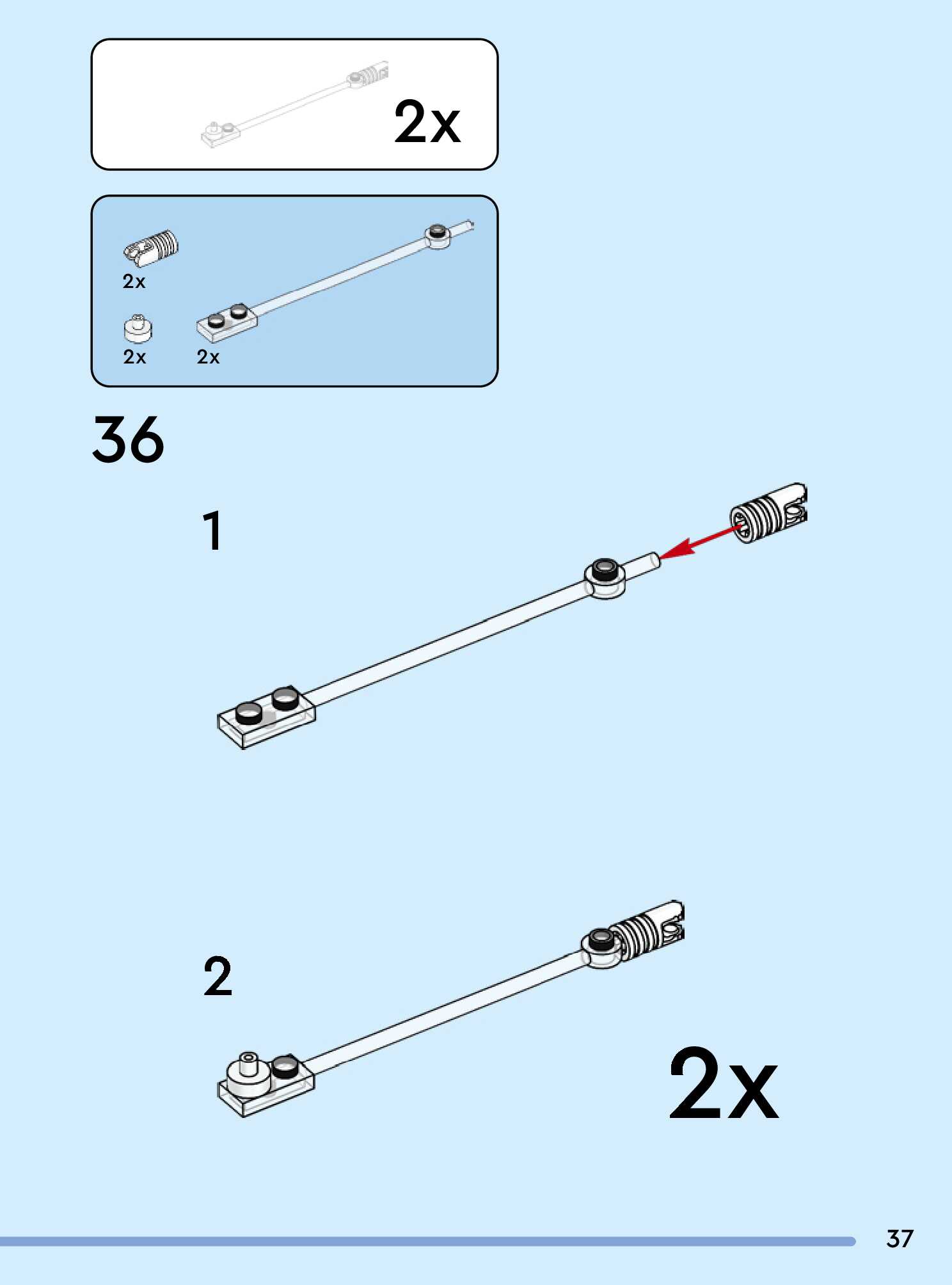 2x

2x

2x

2x

36

1

2

2x

37