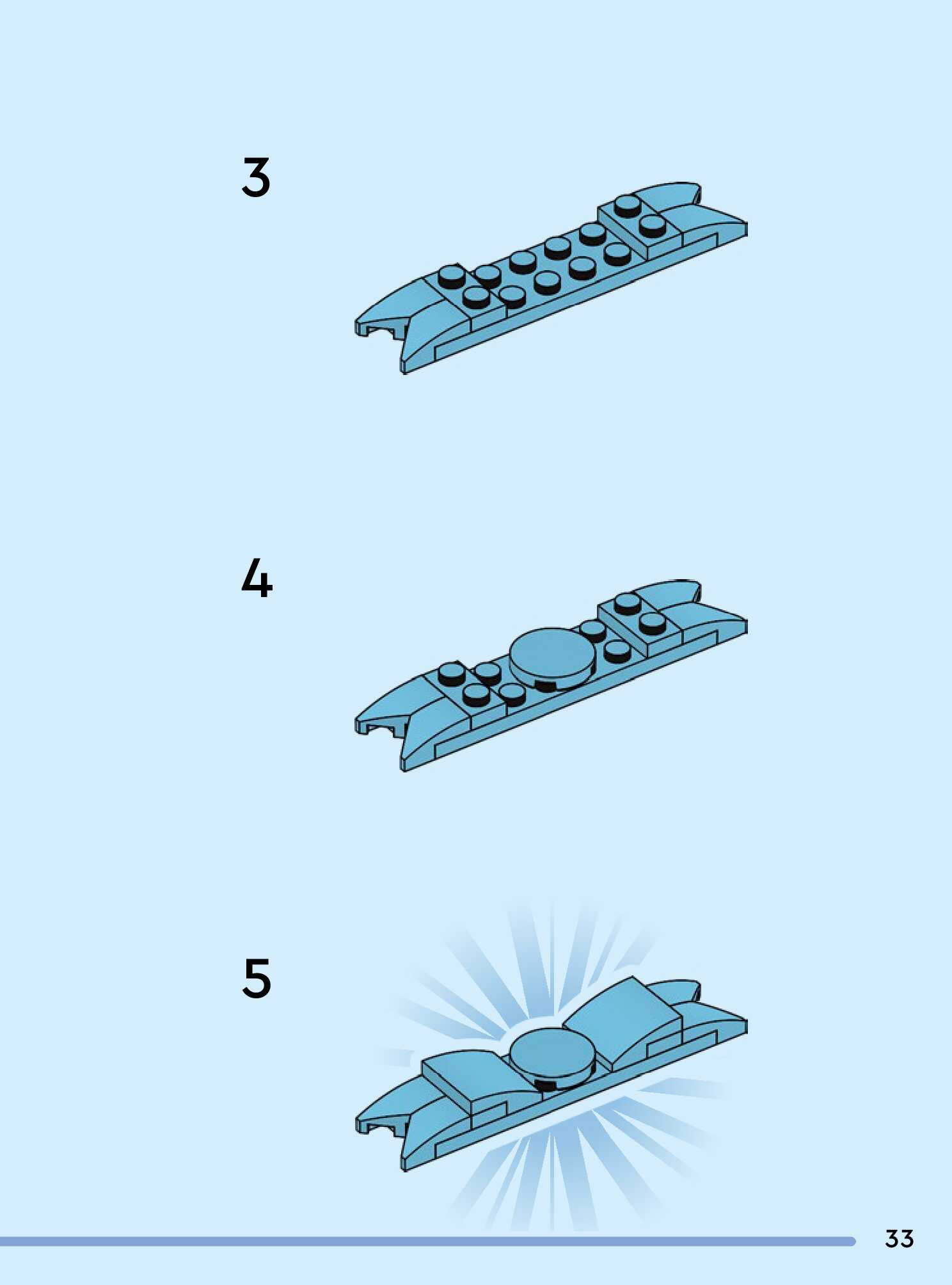 3

4

5

33