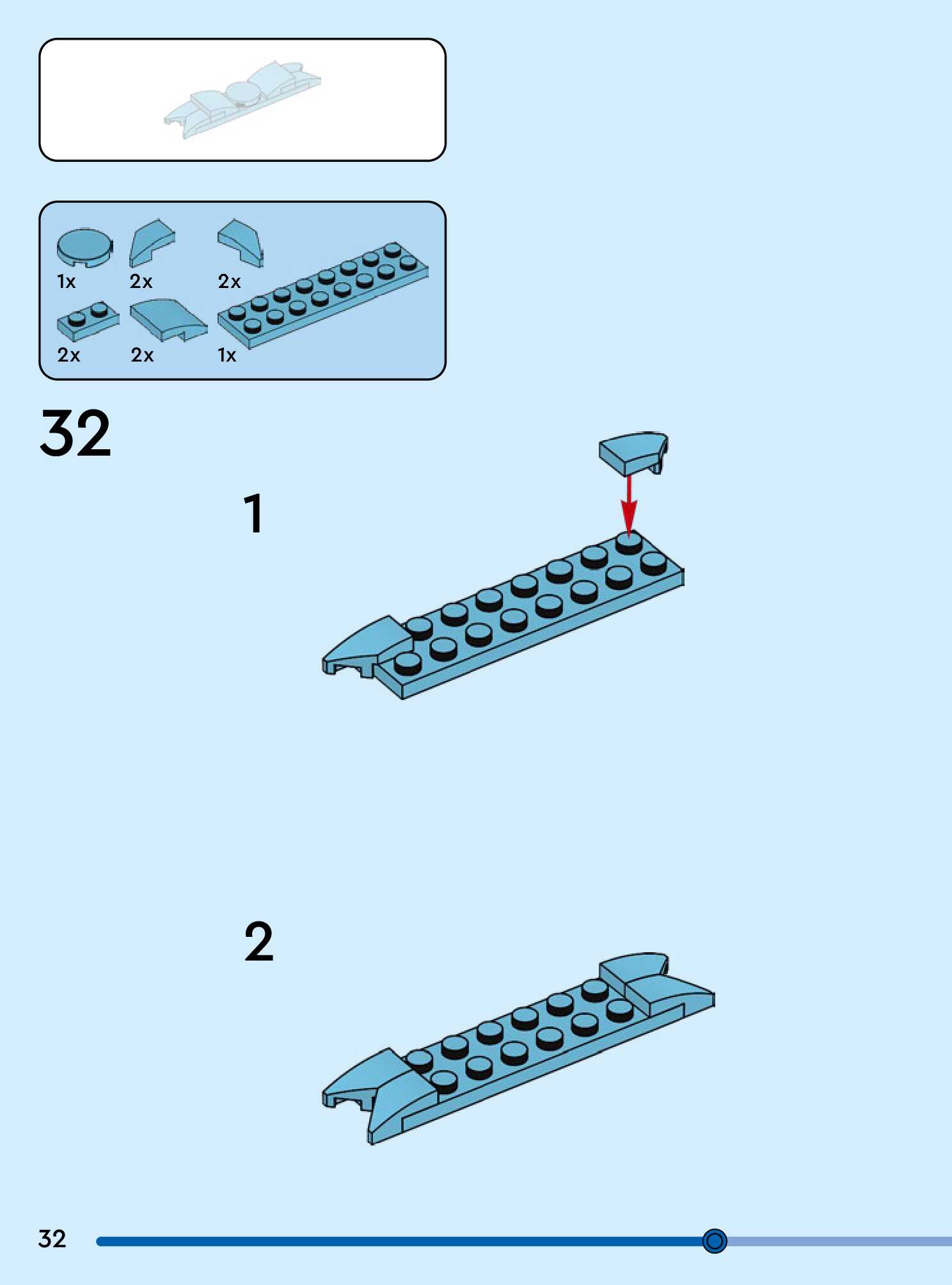 1x 2x 2x

2x 2x 1x

32

1

2

32