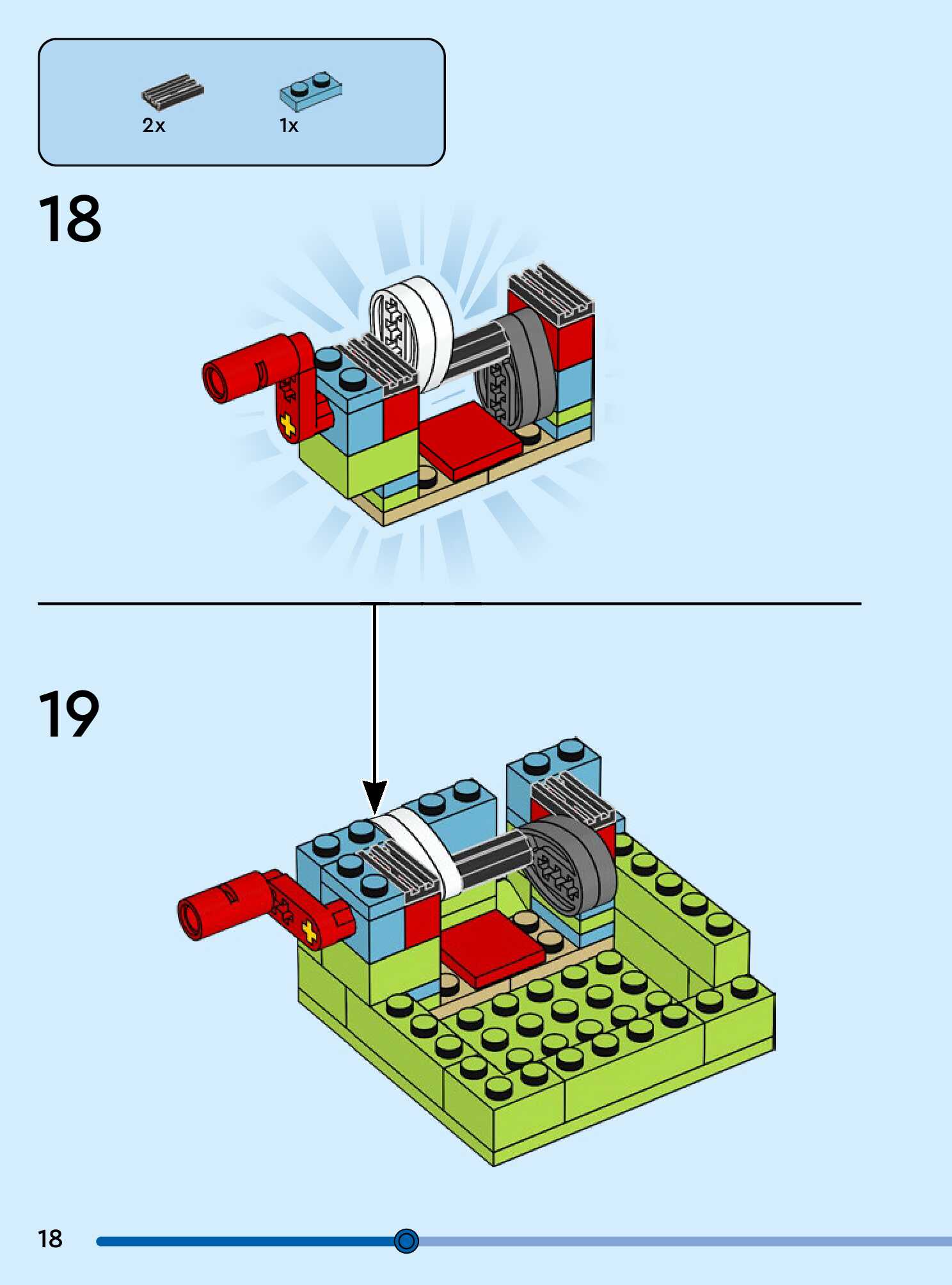 2x

1x

18

19

18