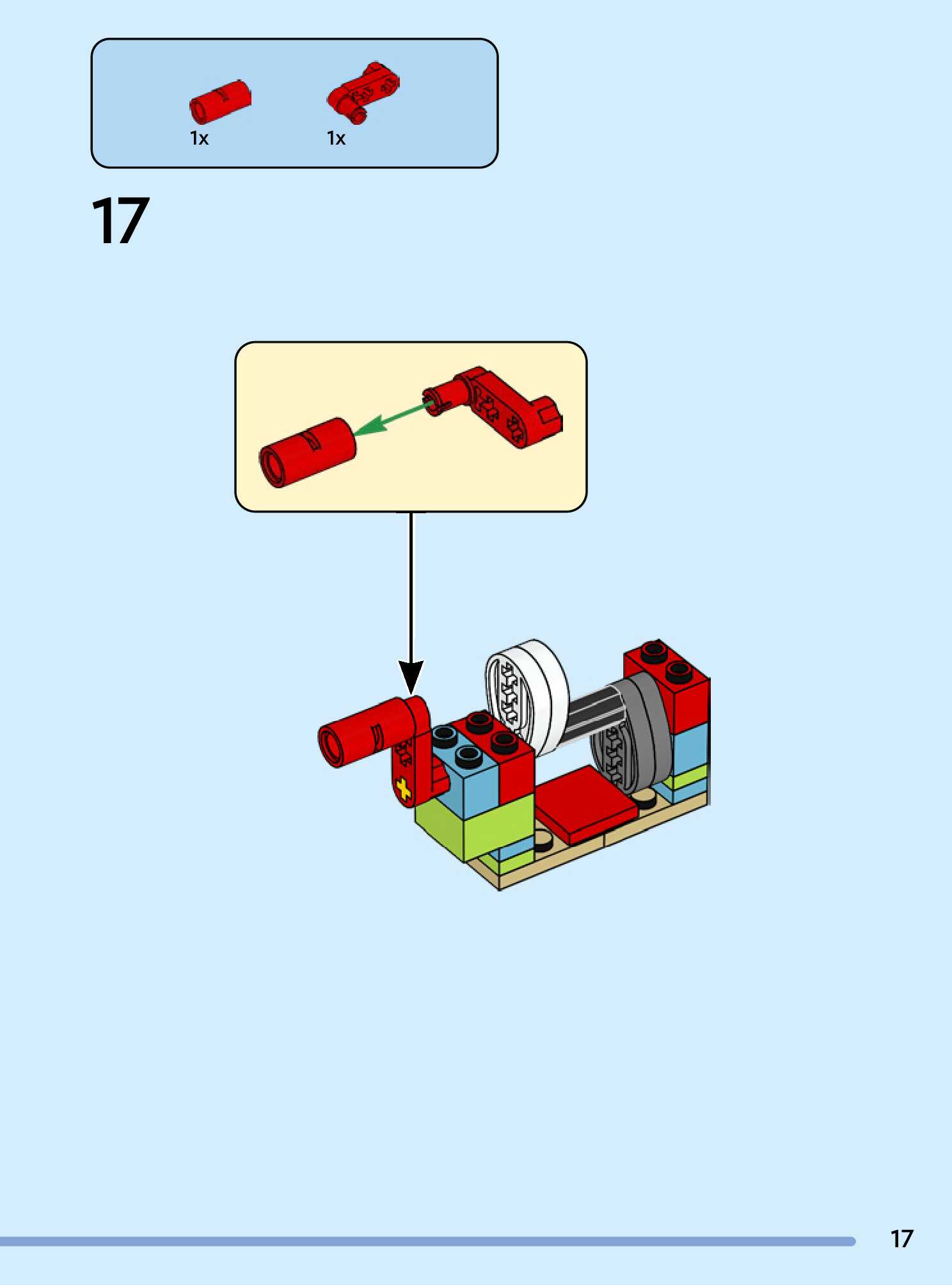 1x 1x

17

17