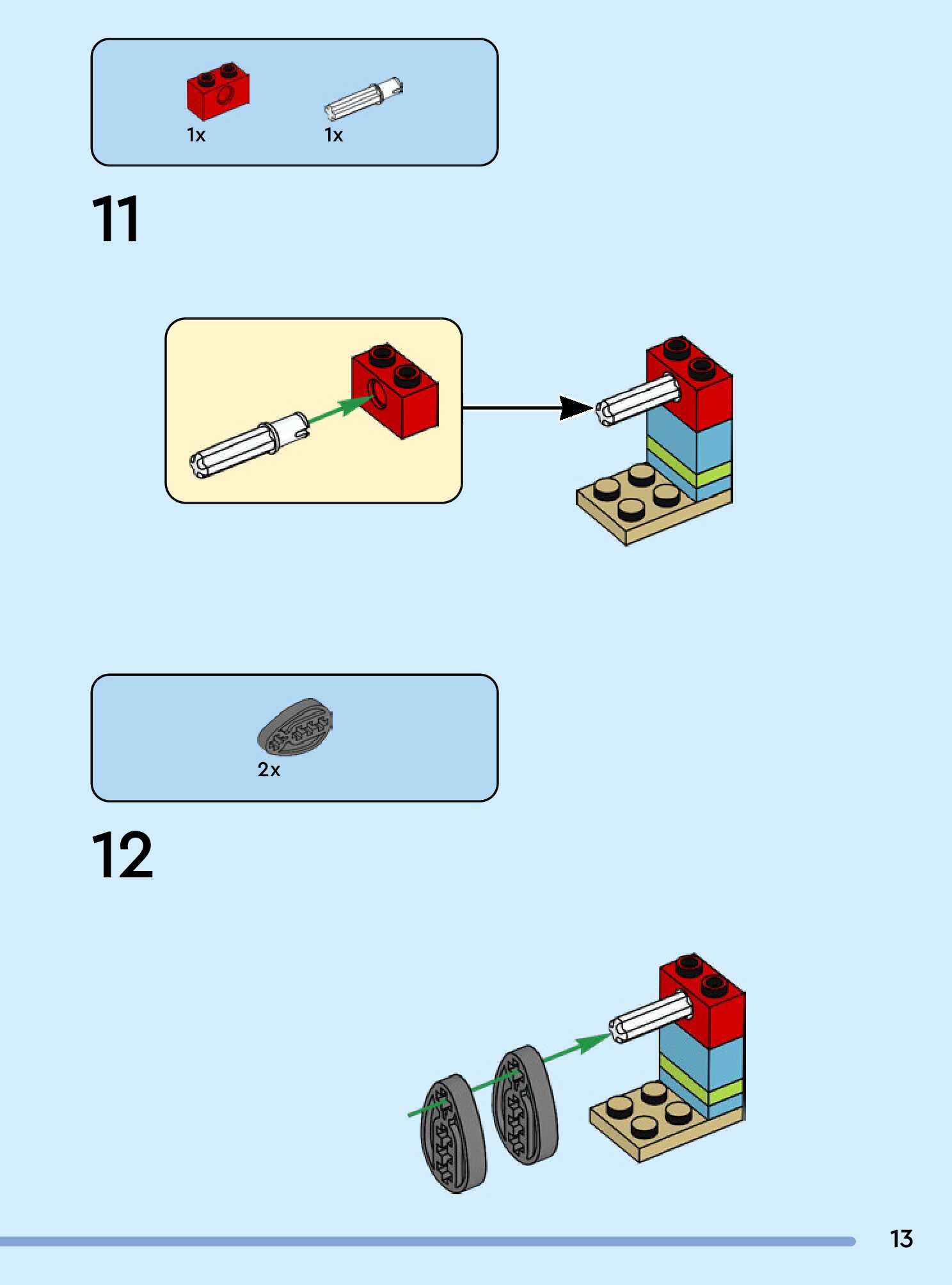 1x 1x

11

2x

12

13