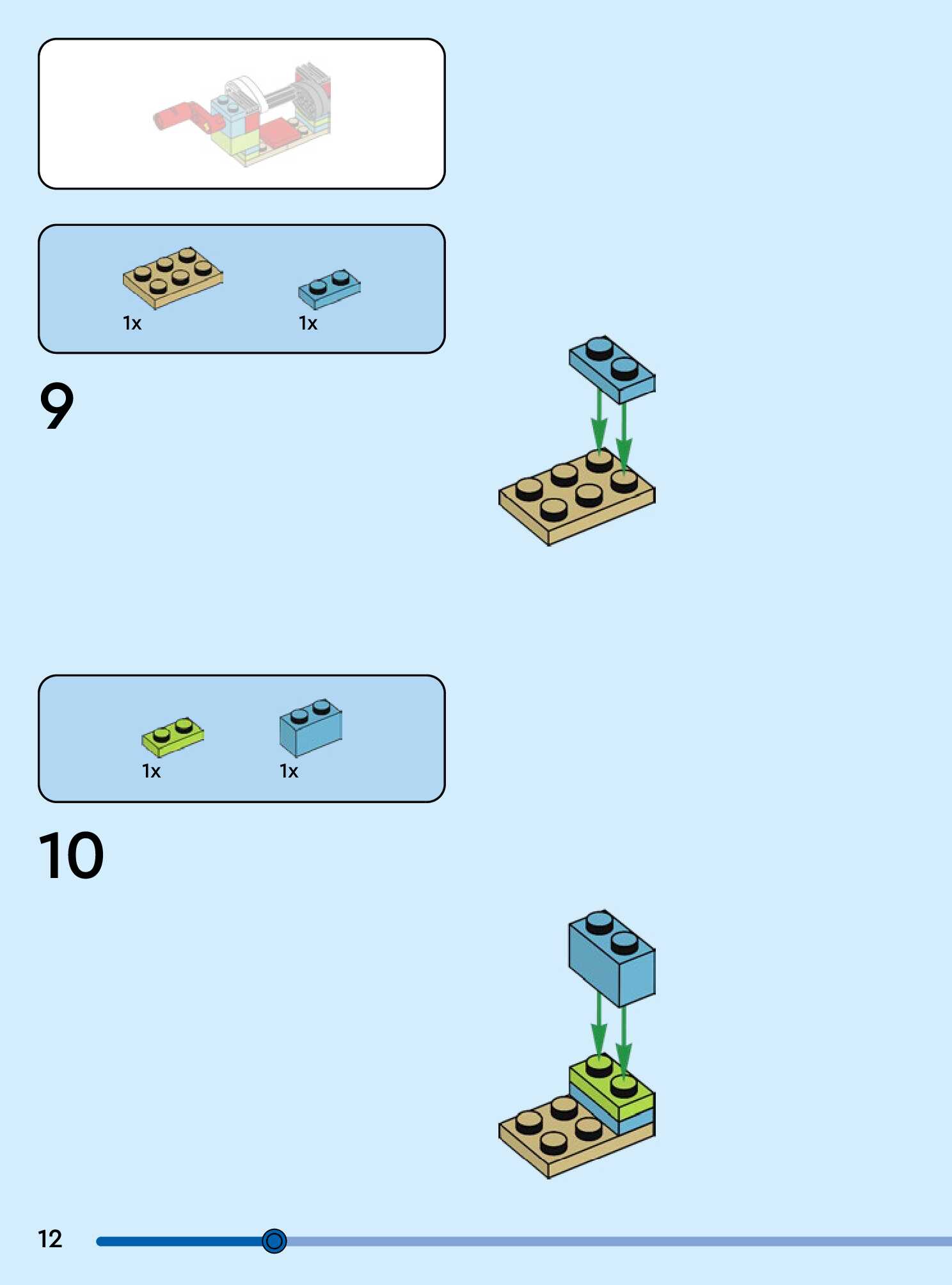 1x

1x

9

1x

1x

10

12