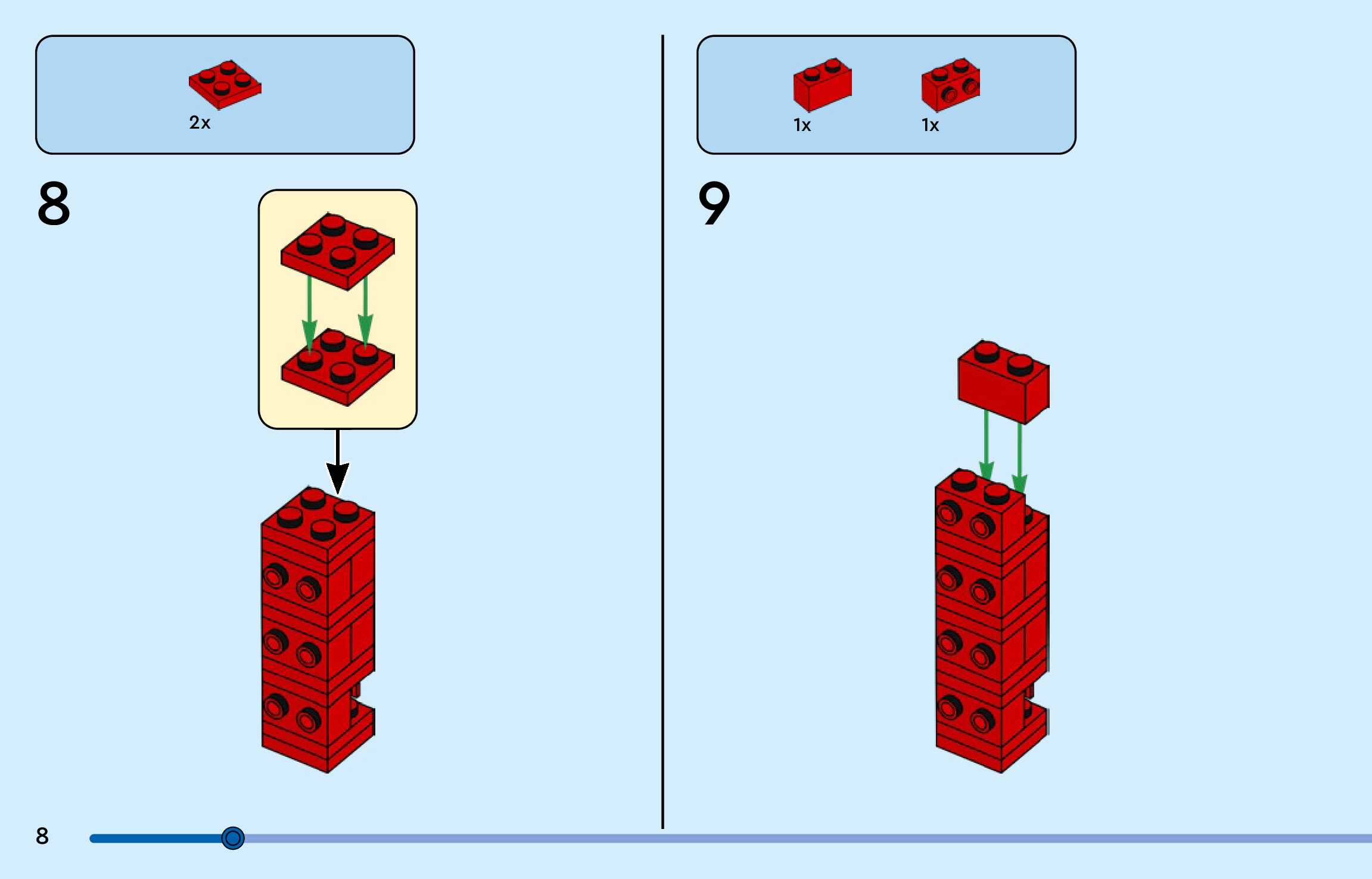 2x

8

1x

1x

9

8