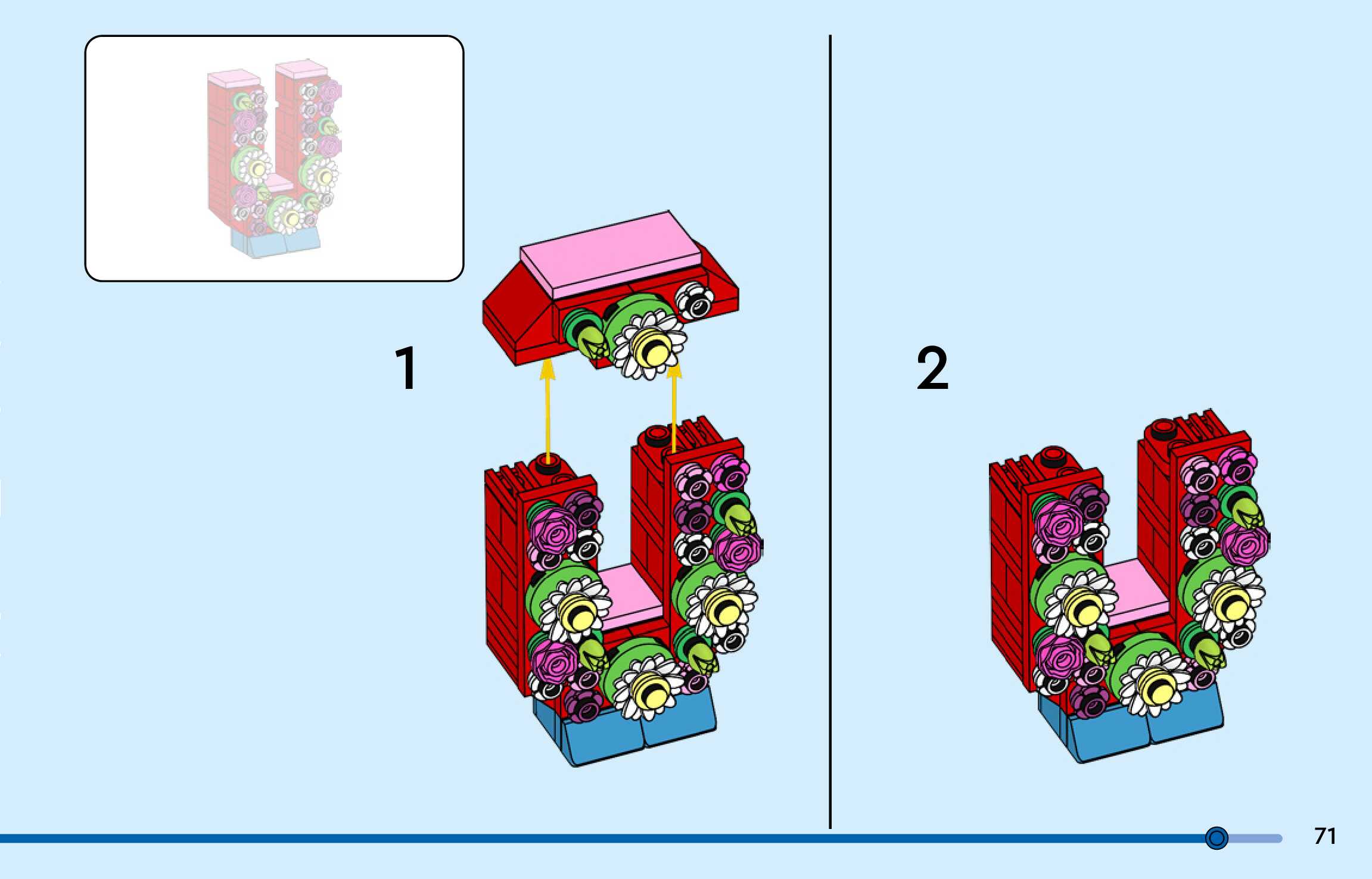 1

2

71