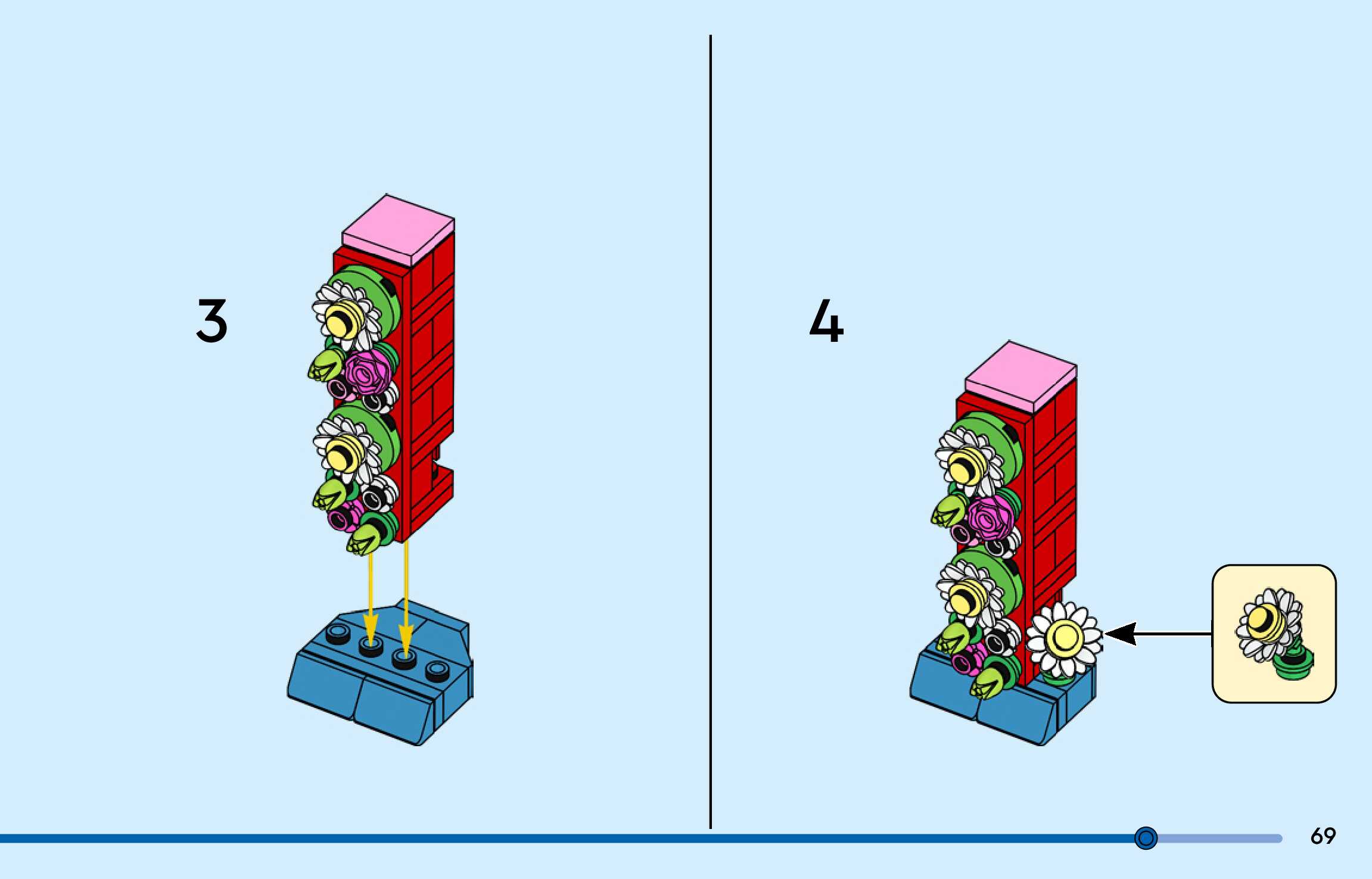 3

4

69