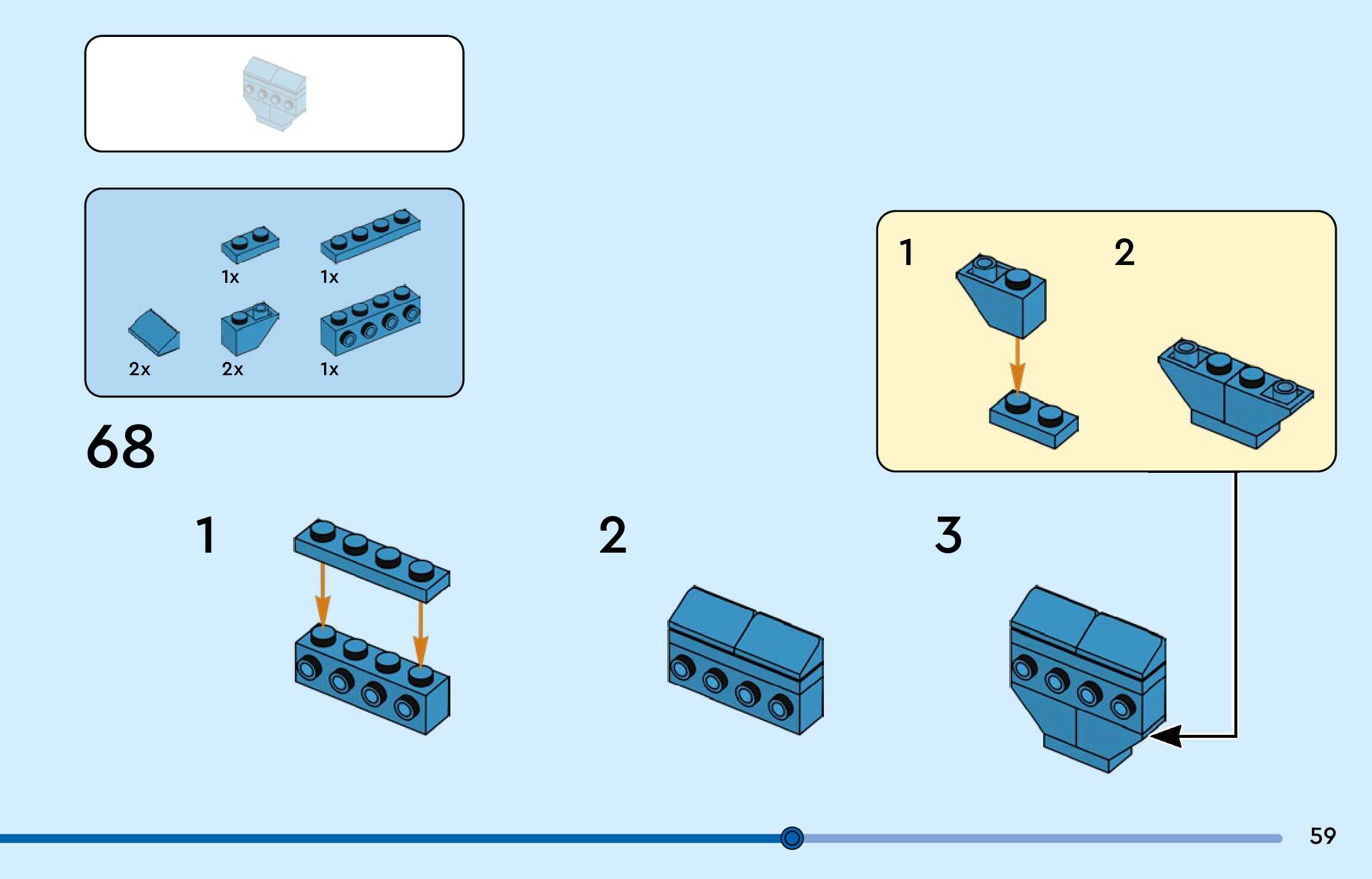 1x
1x
2x
2x
1x

68

1
2

1
2
3

59