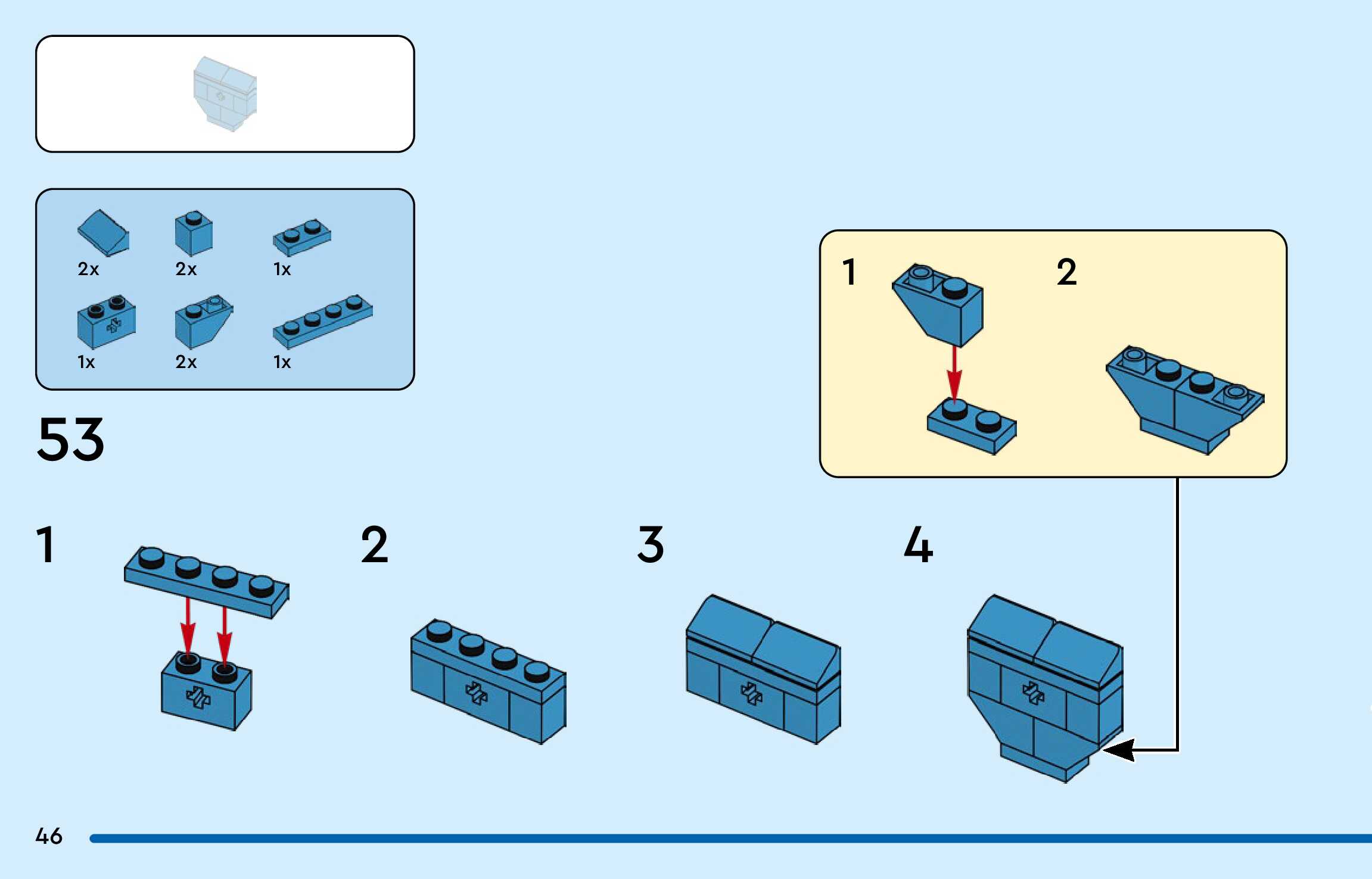 2x
2x
1x
1x
2x
1x

53

1
2

1
2
3
4

46