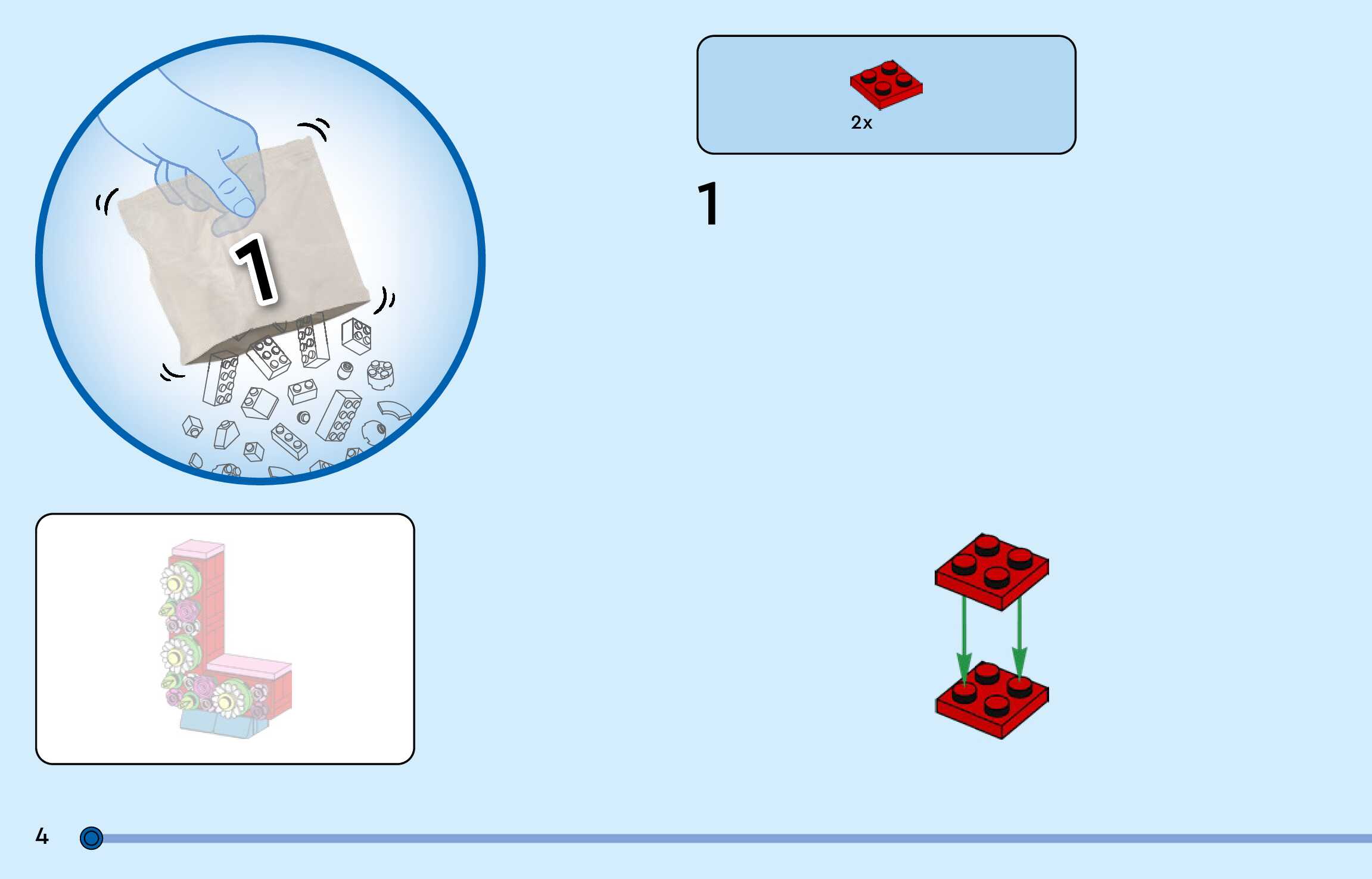 1

2x

1

4