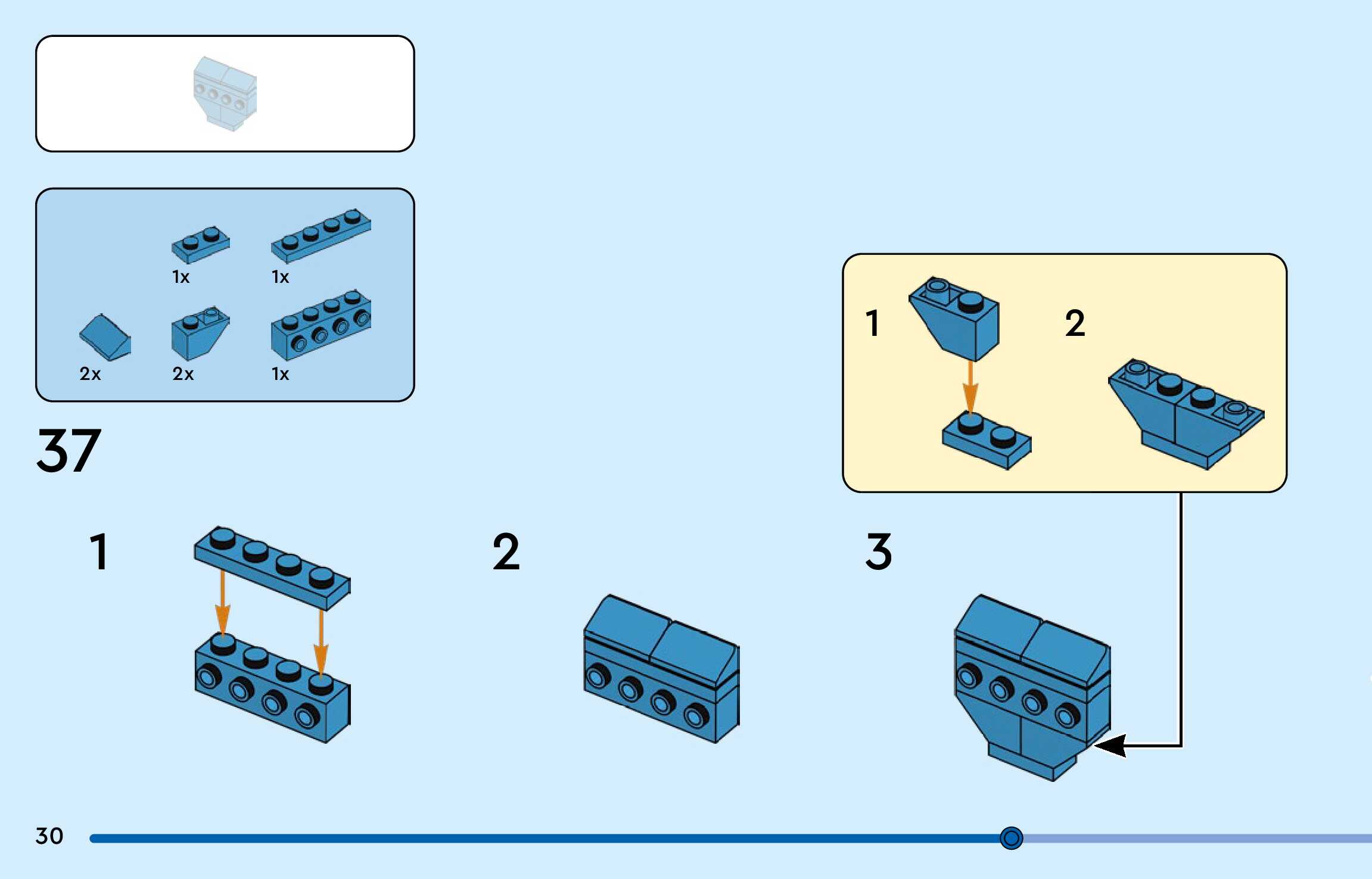 1x 1x

2x 2x 1x

37

1

2

1

2

3

30