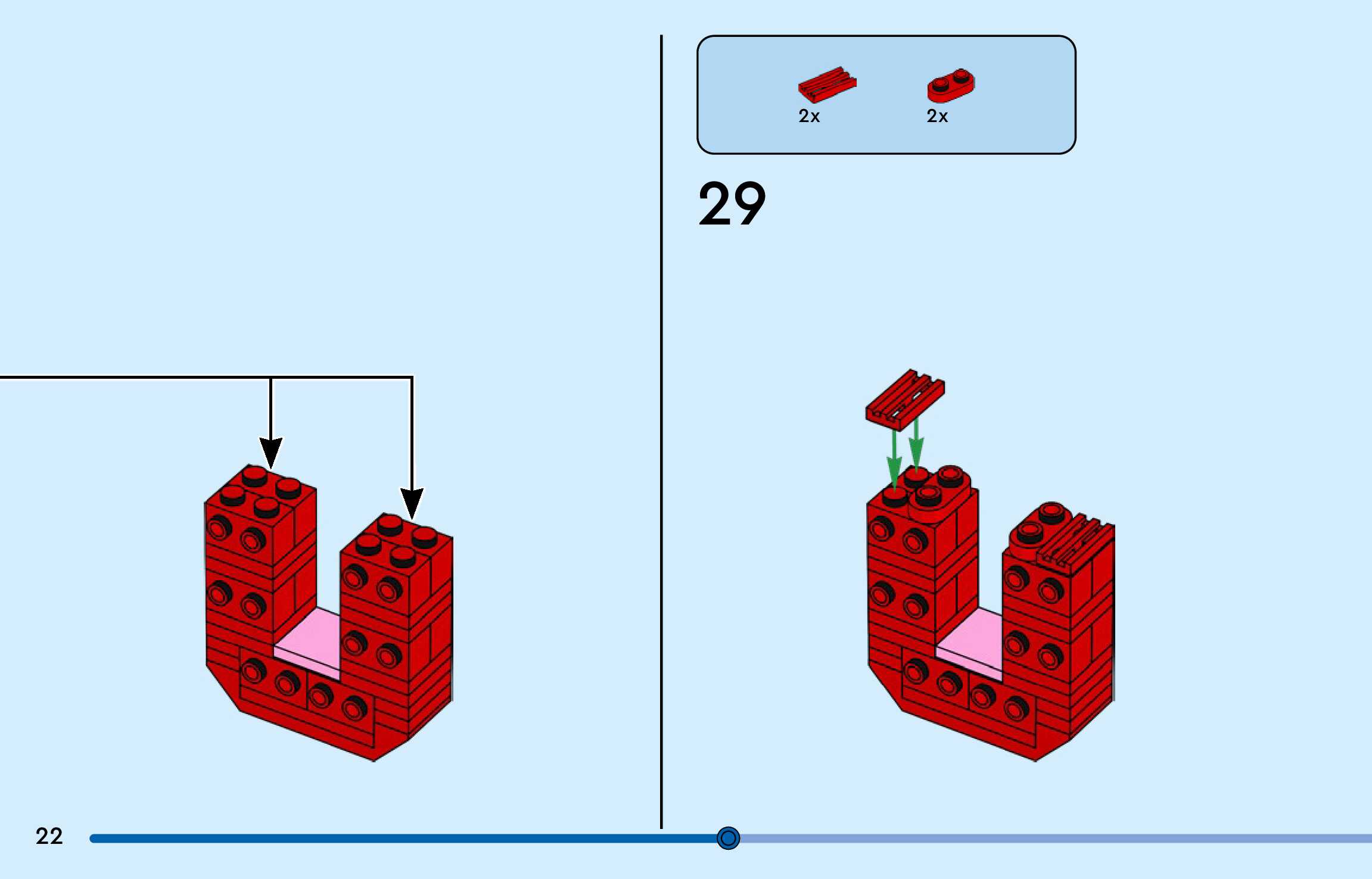 2x
2x

29

22