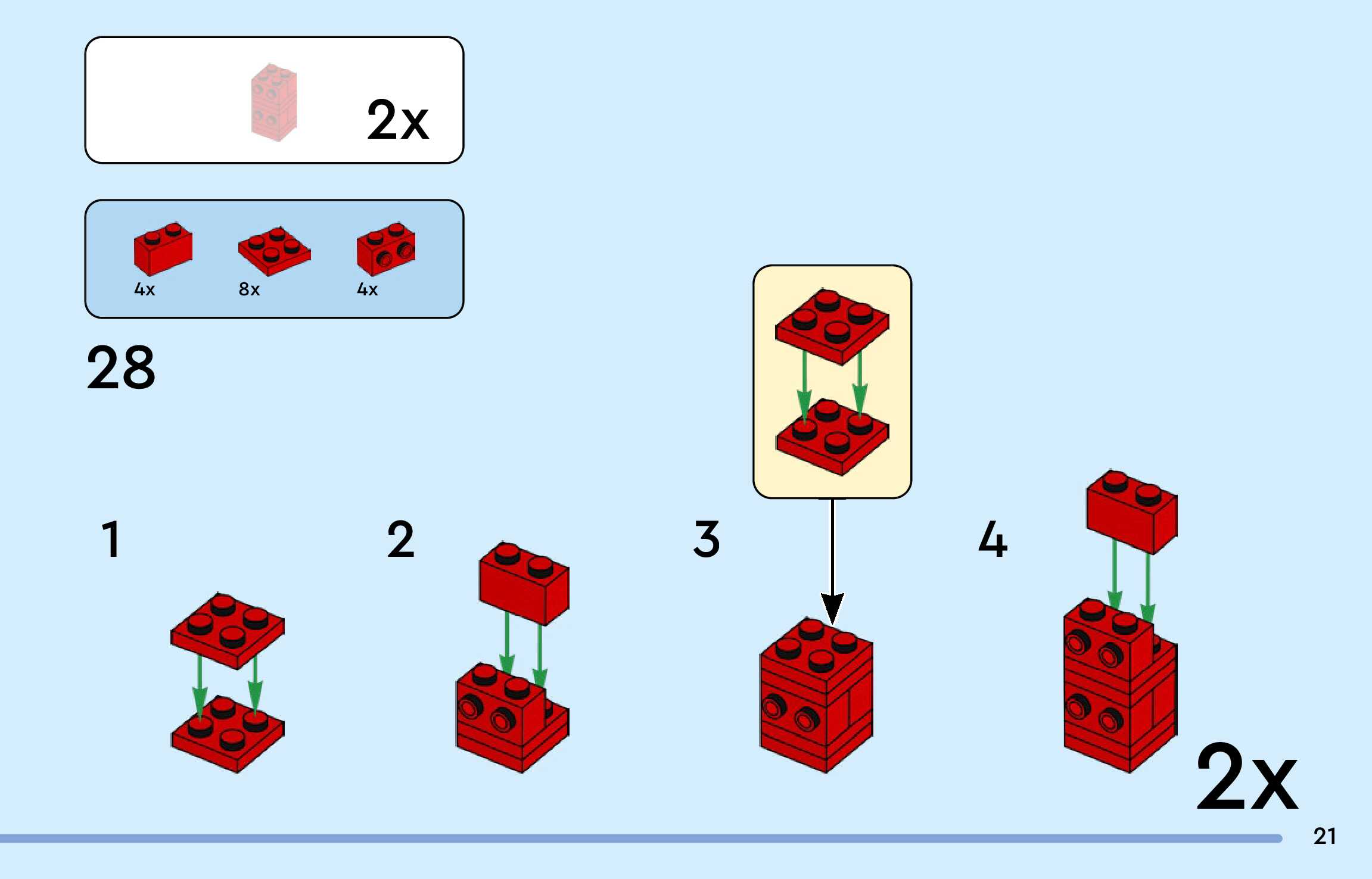 2x

4x 8x 4x

28

1

2

3

4

2x

21