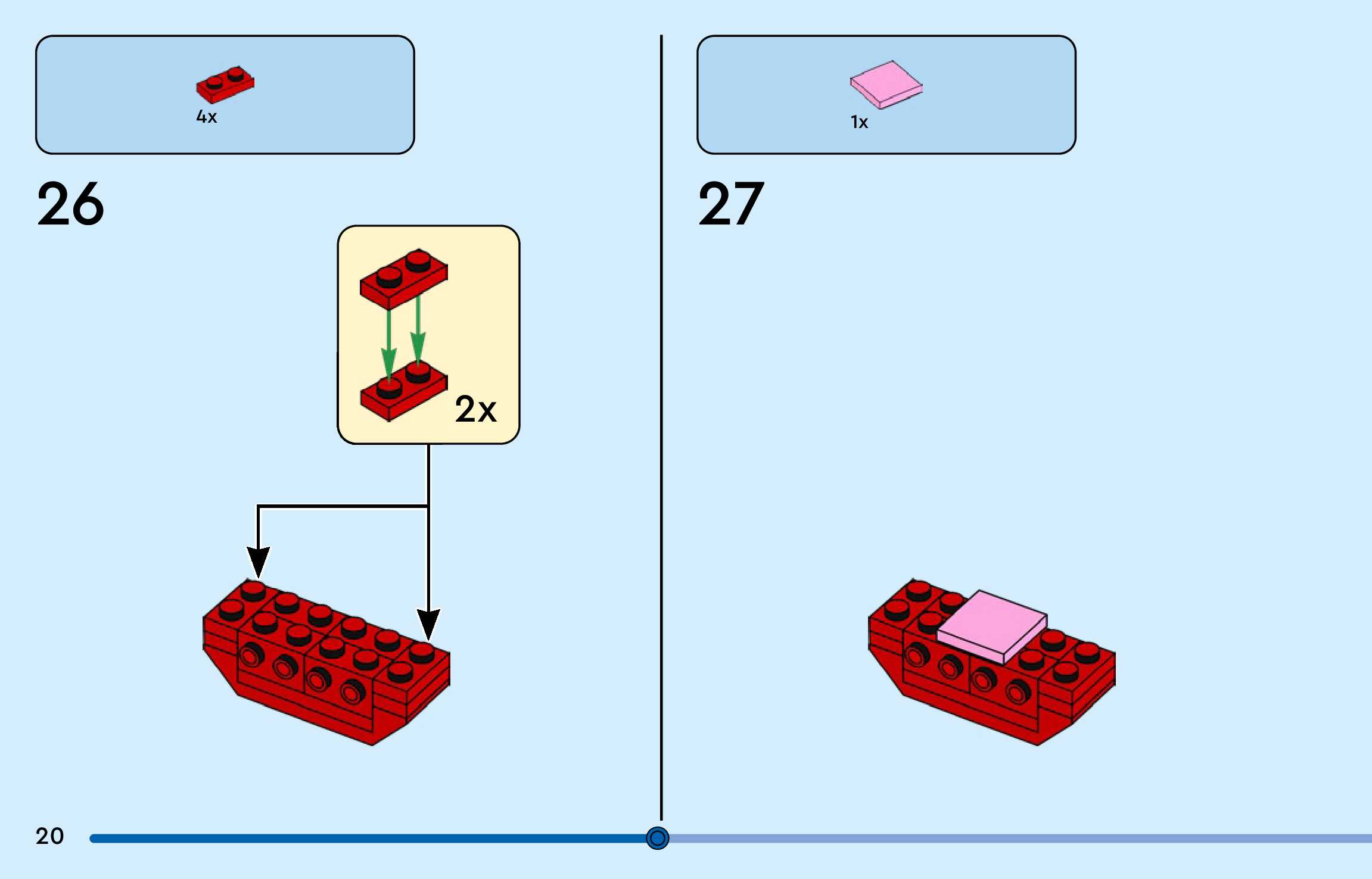 4x

26

2x

1x

27

20