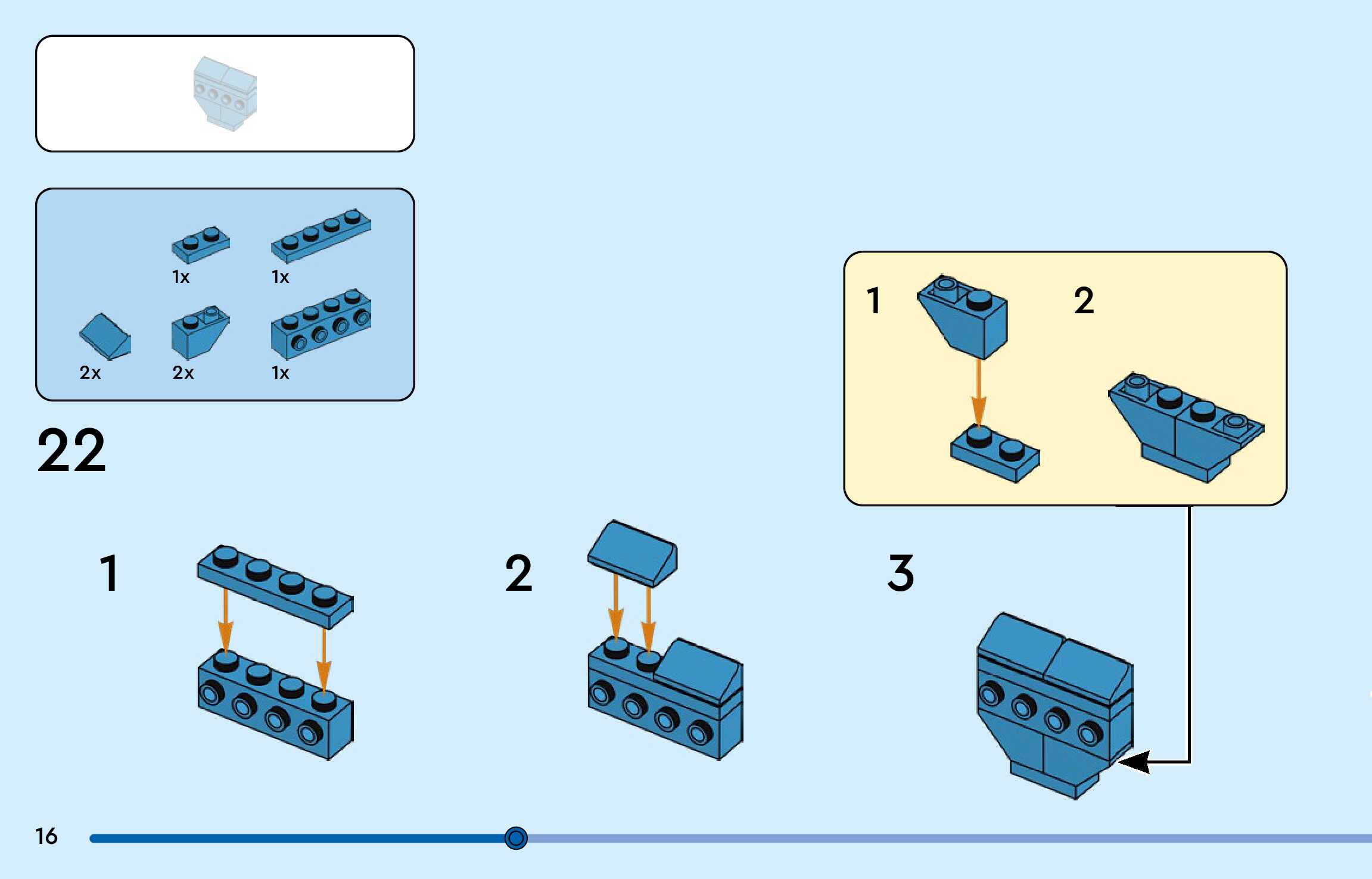 1x 1x

2x 2x 1x

22

1 2

1

2

3

16