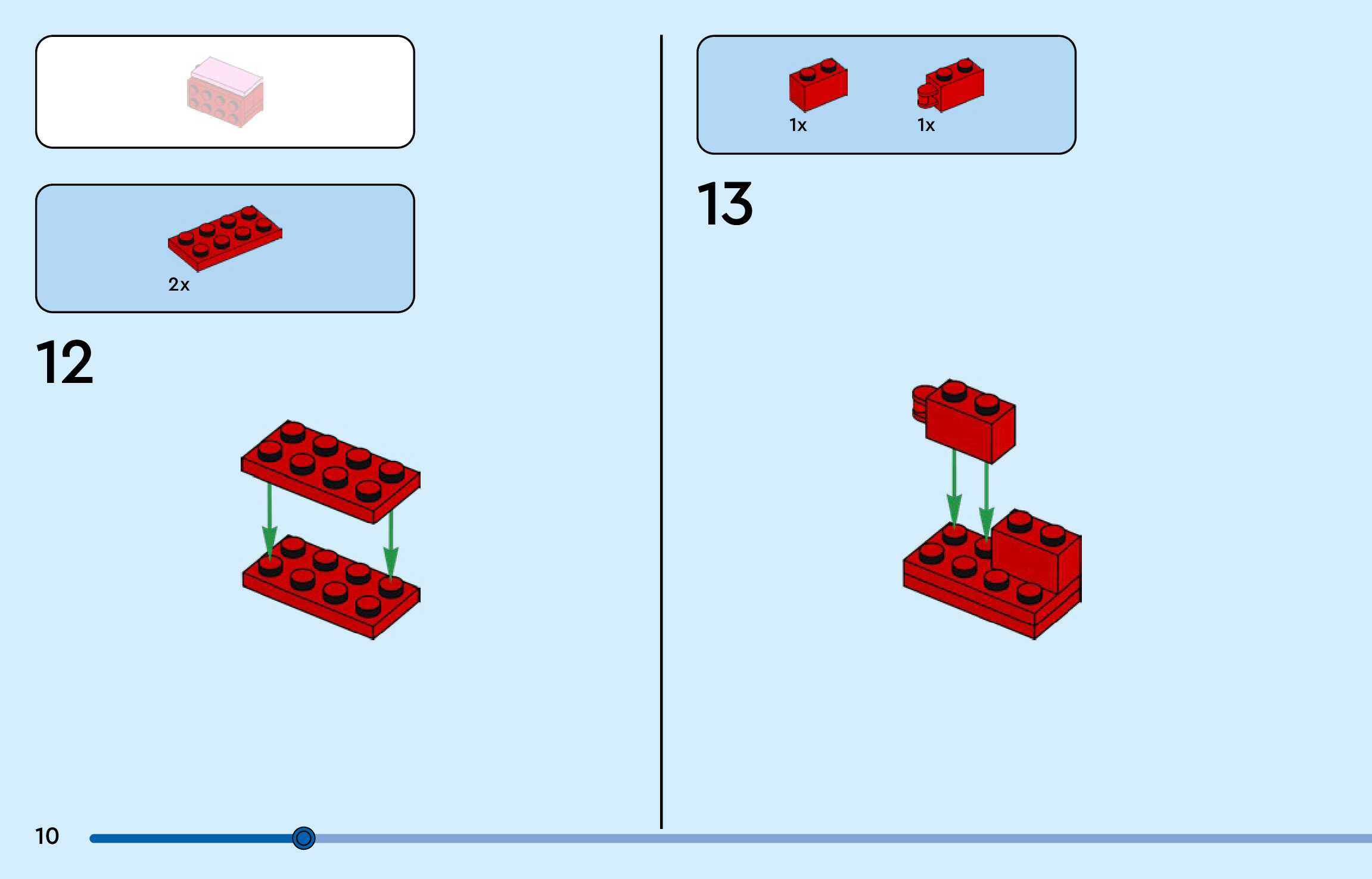 2x

12

1x 1x

13

10