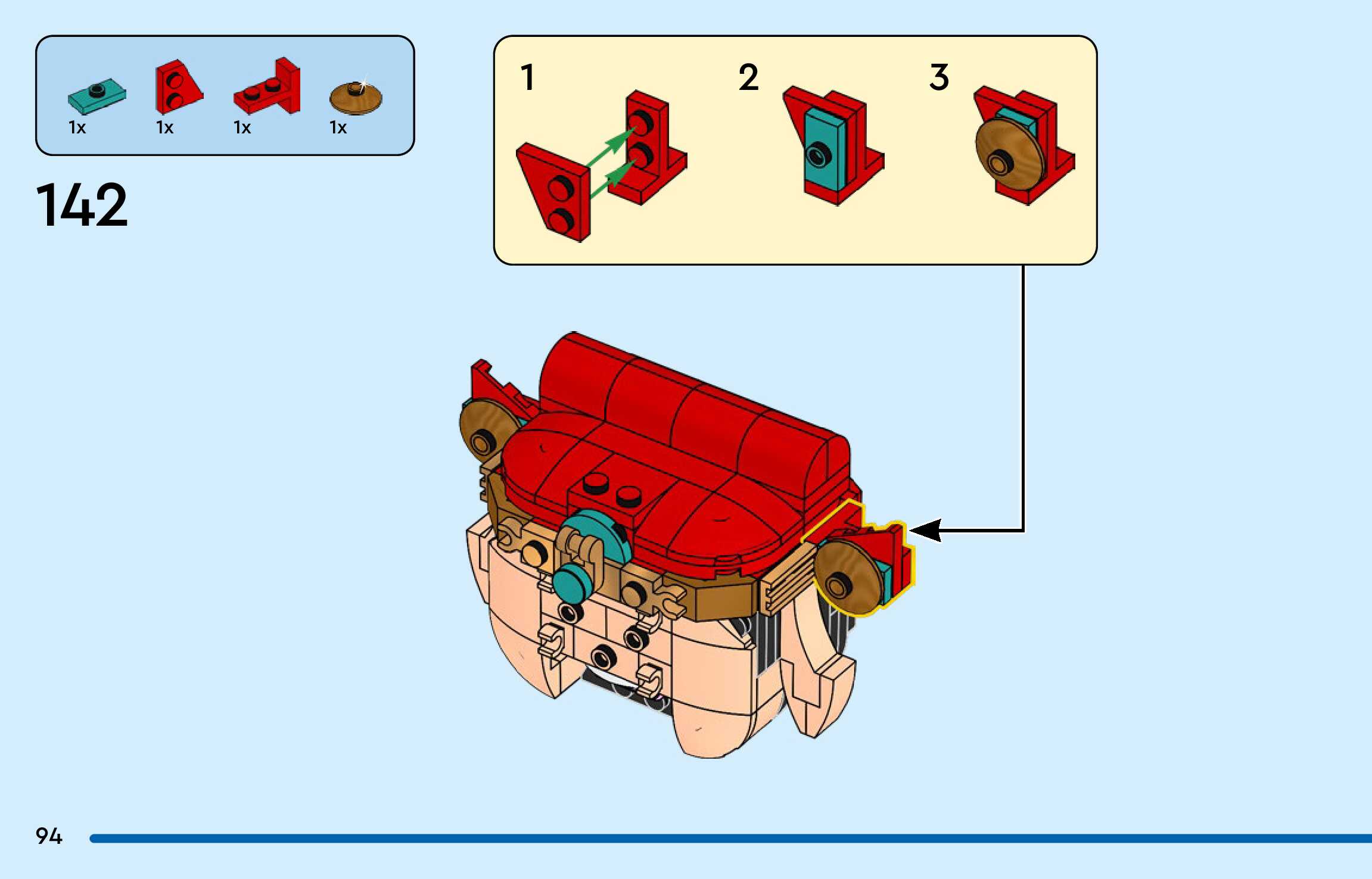 1x 1x 1x 1x

142

1

2

3

94