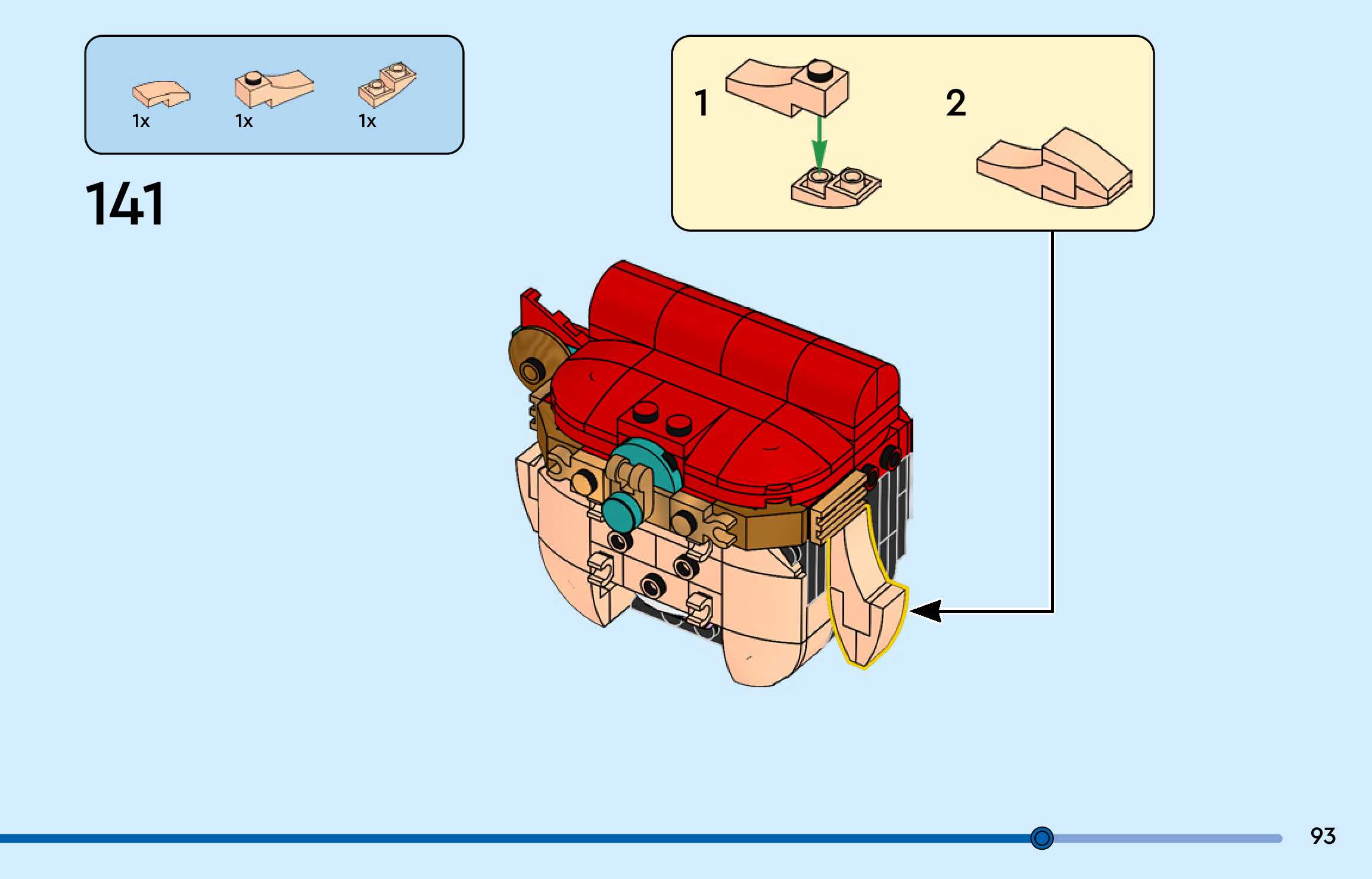 1x
1x
1x

141

1

2

93