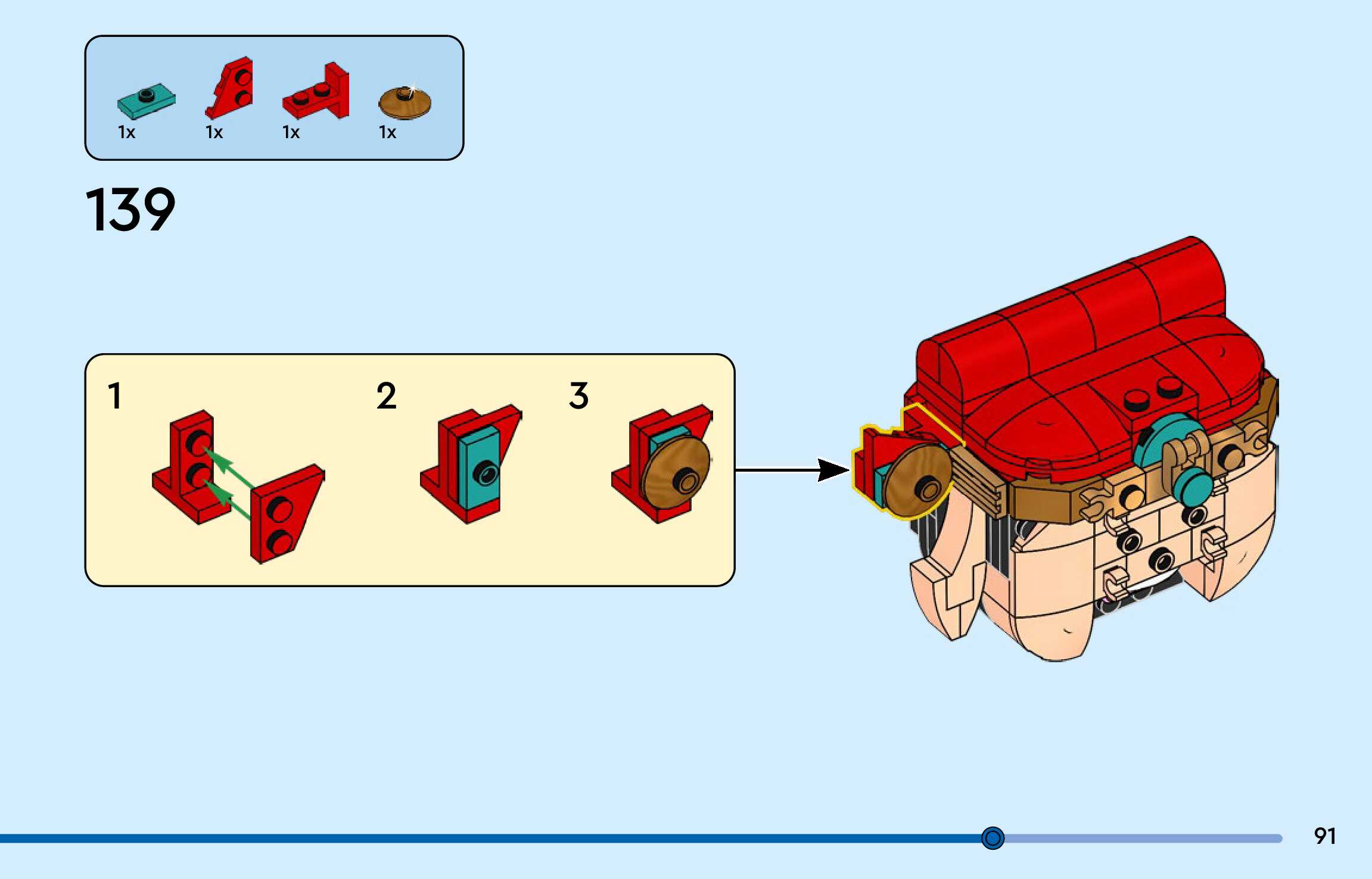 1x 1x 1x 1x

139

1

2

3

91