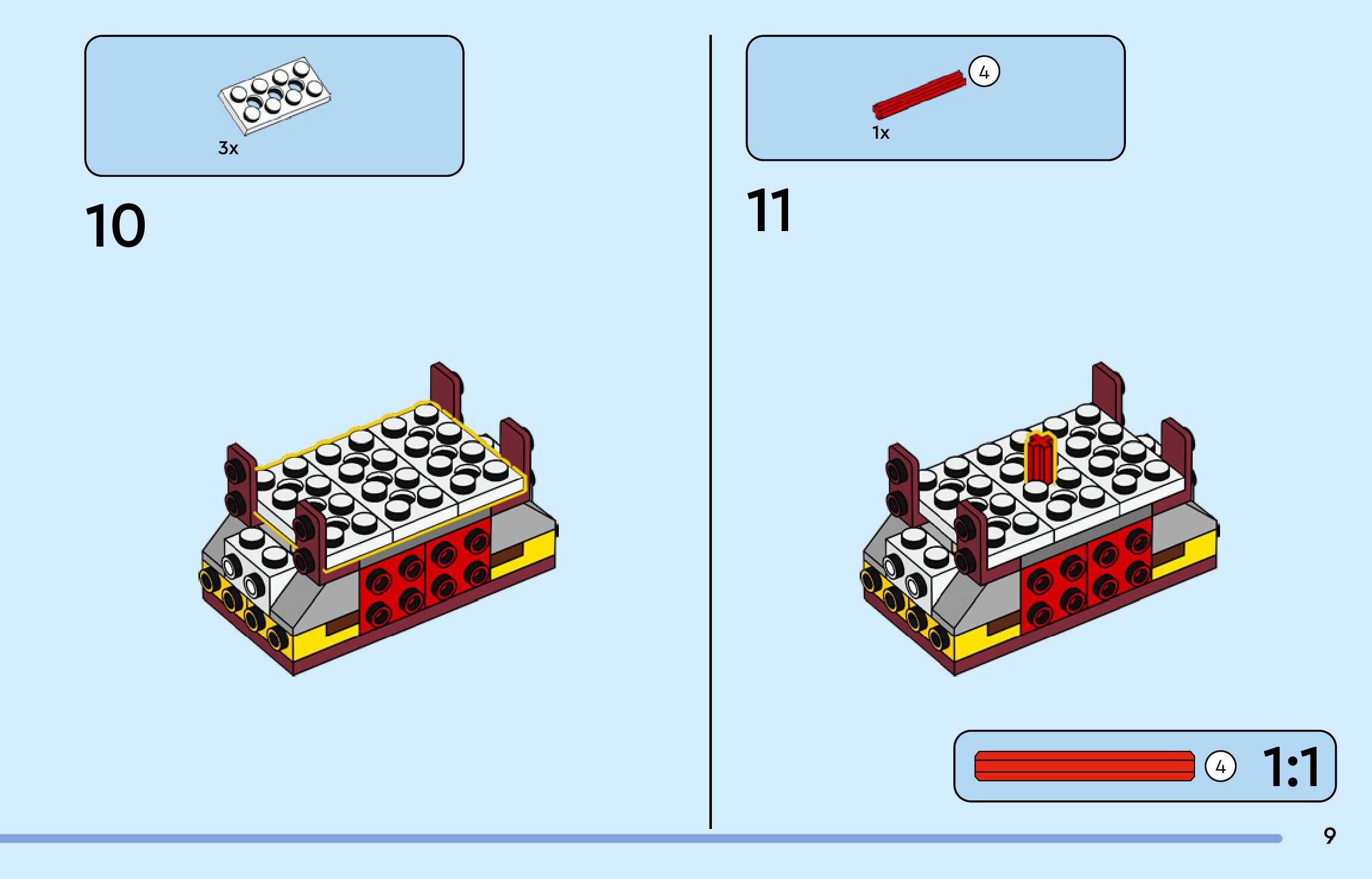 3x

10

4

1x

11

4

1:1

9