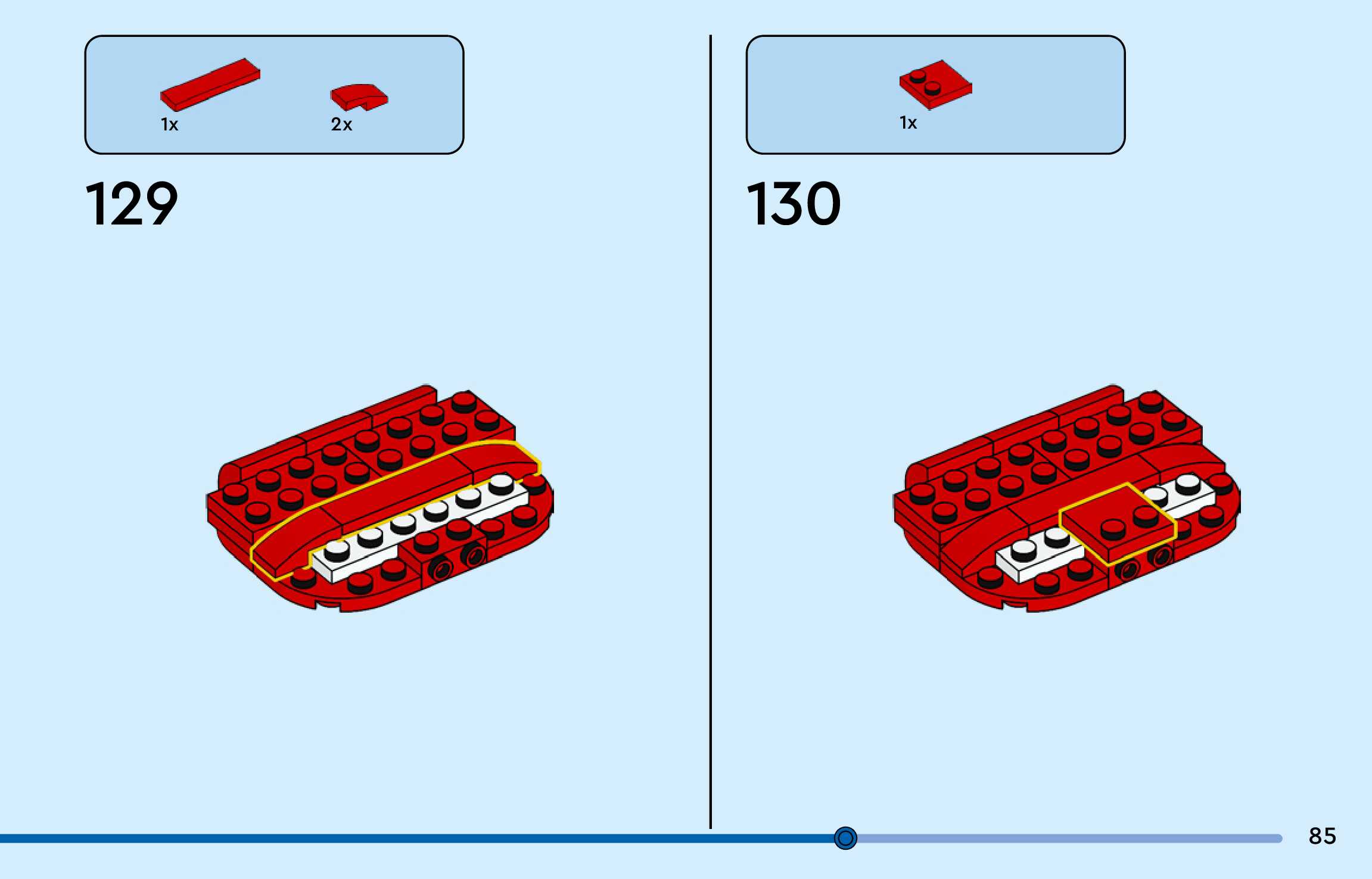 1x

2x

129

1x

130

85