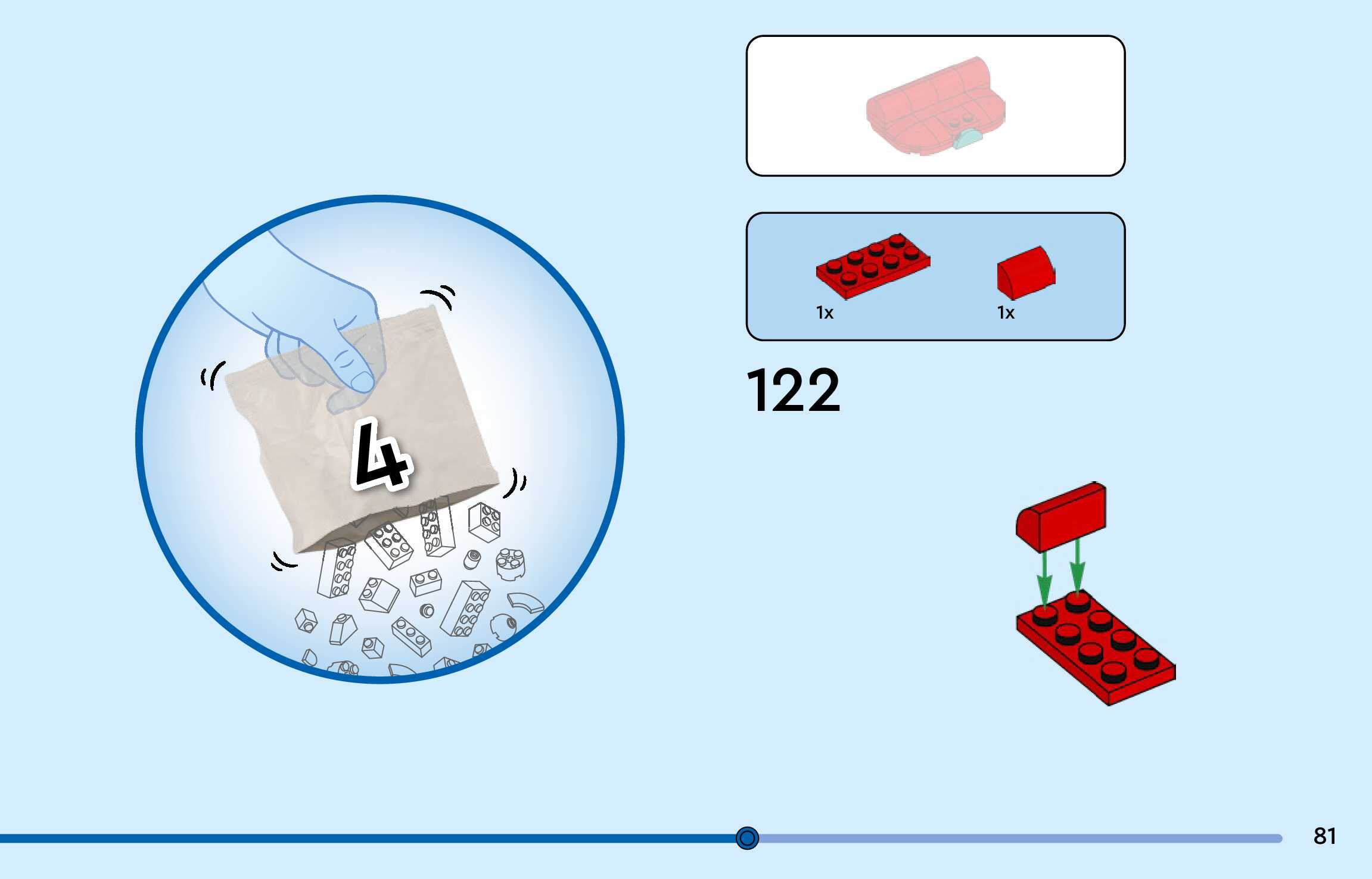 4

1x

1x

122

81