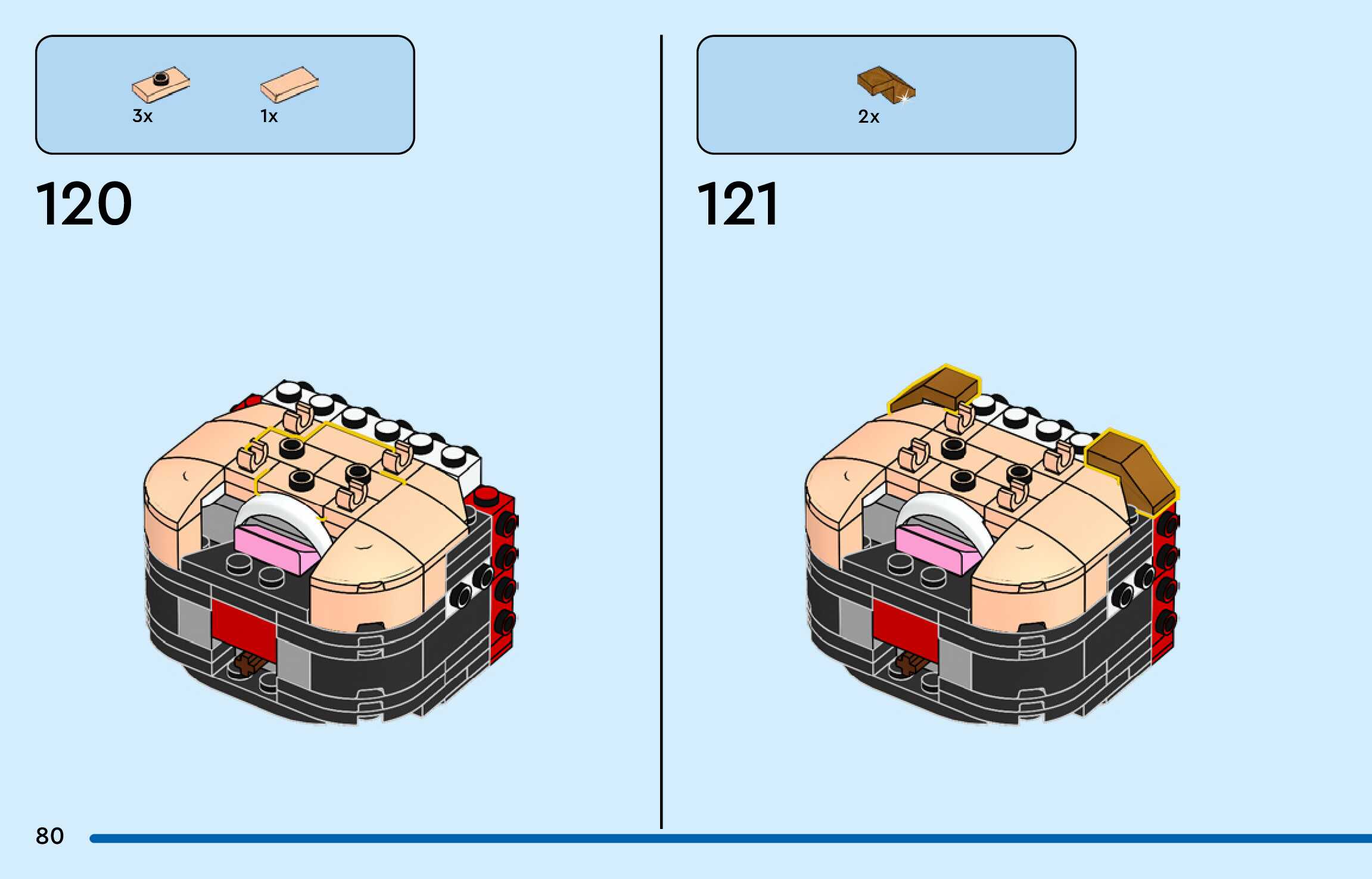 3x 1x

120

2x

121

80