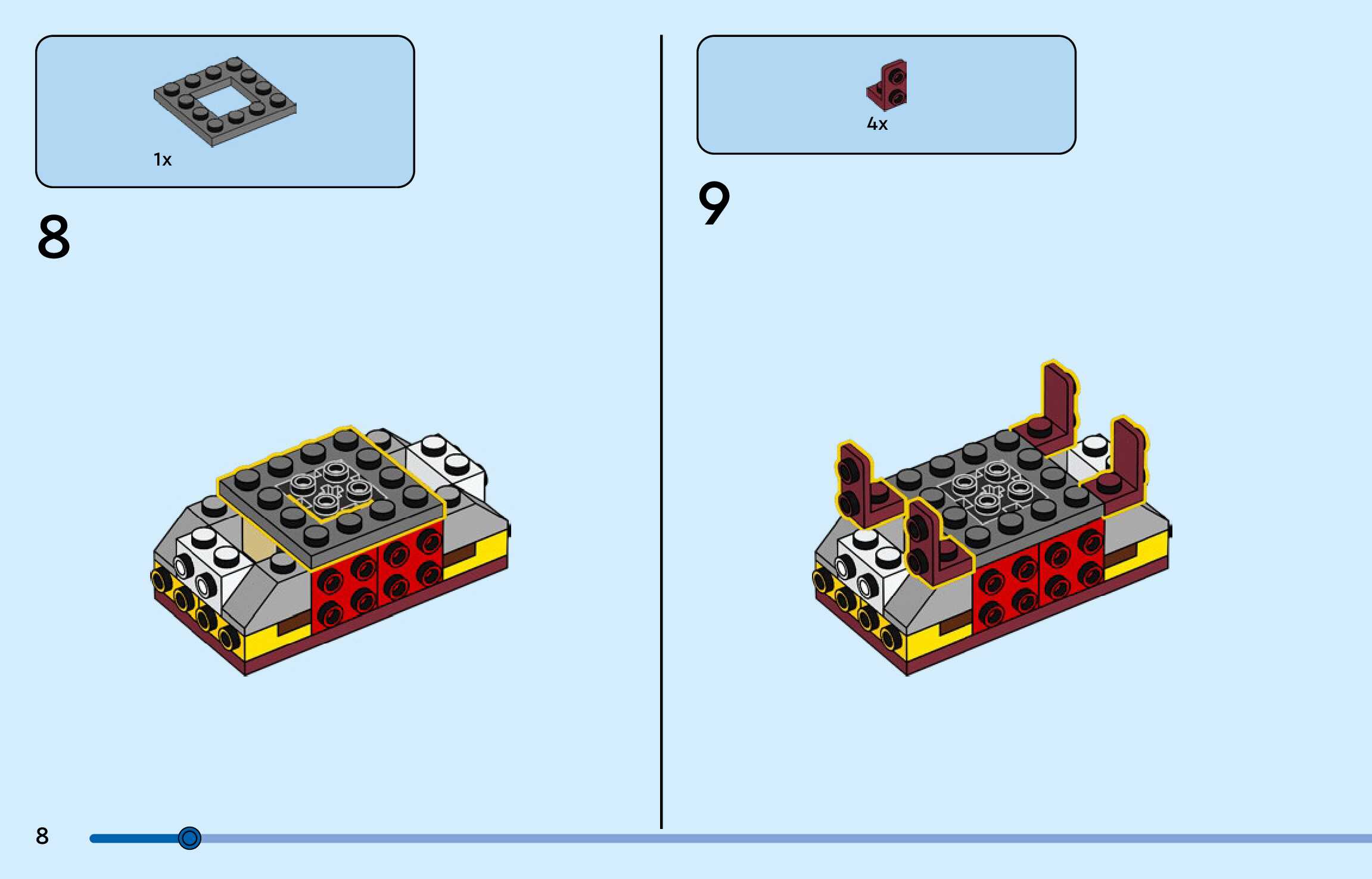 1x

8

4x

9

8