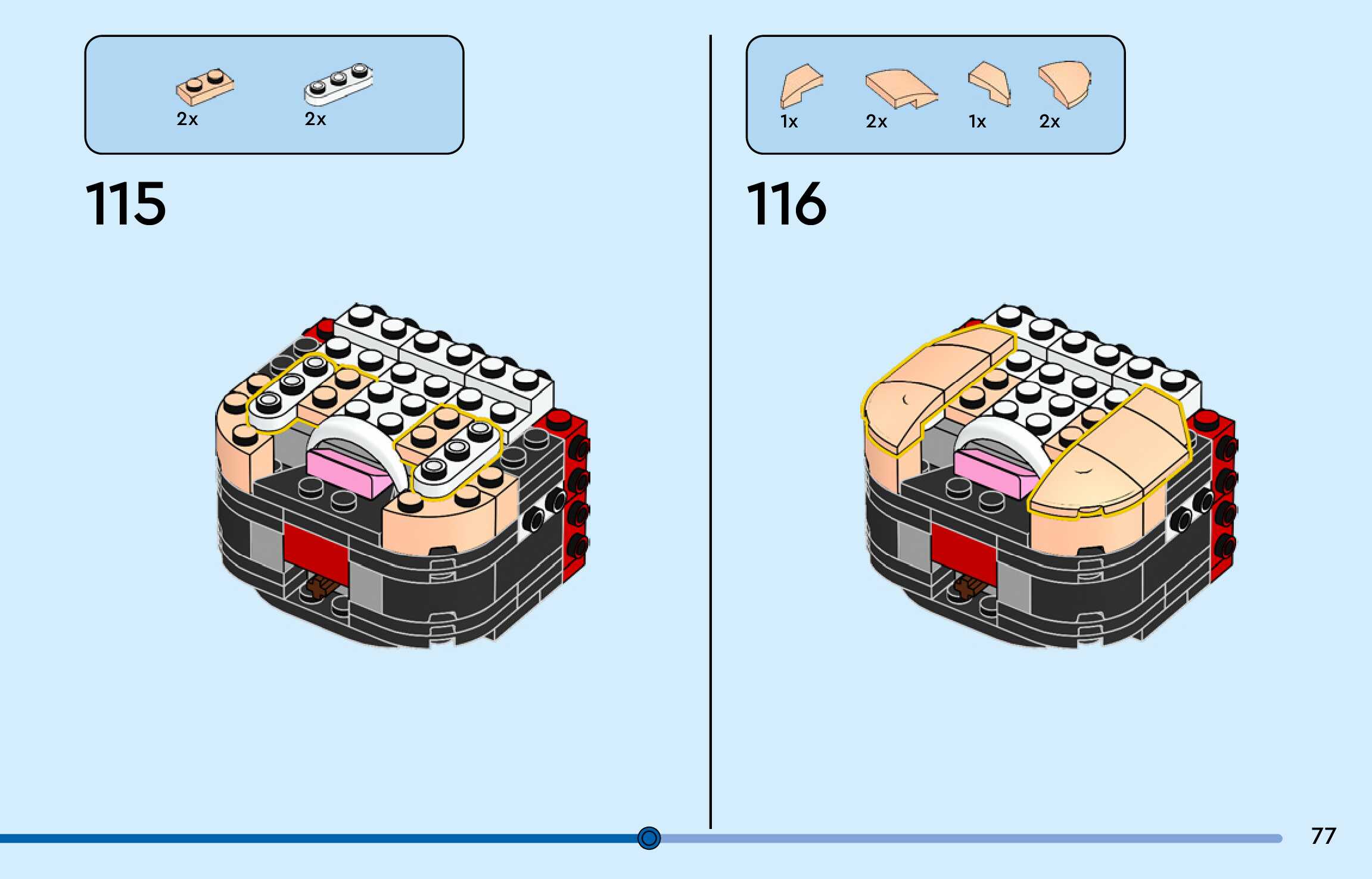 2x 2x

115

1x 2x 1x 2x

116

77