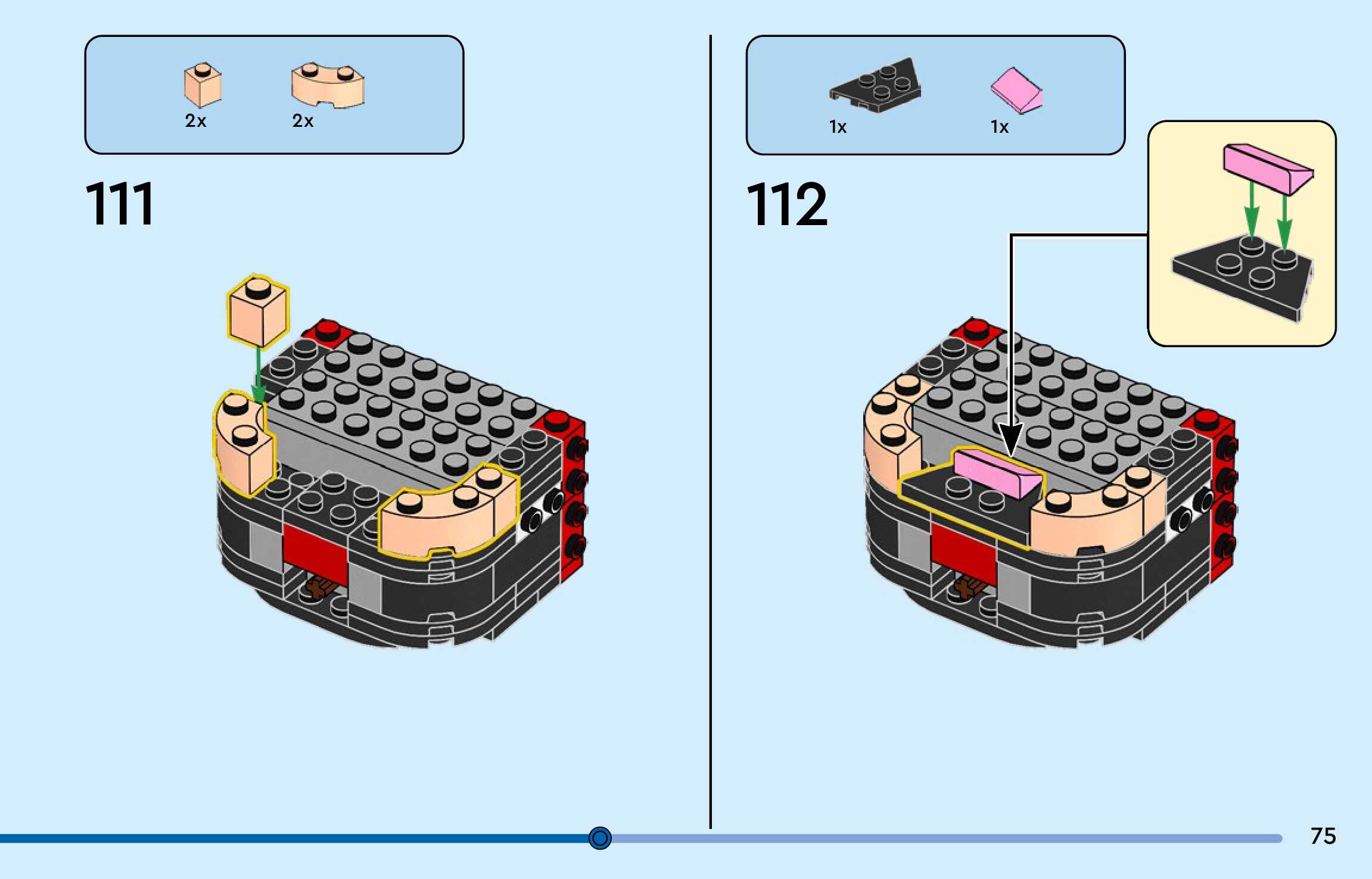 2x
2x

111

1x
1x

112

75