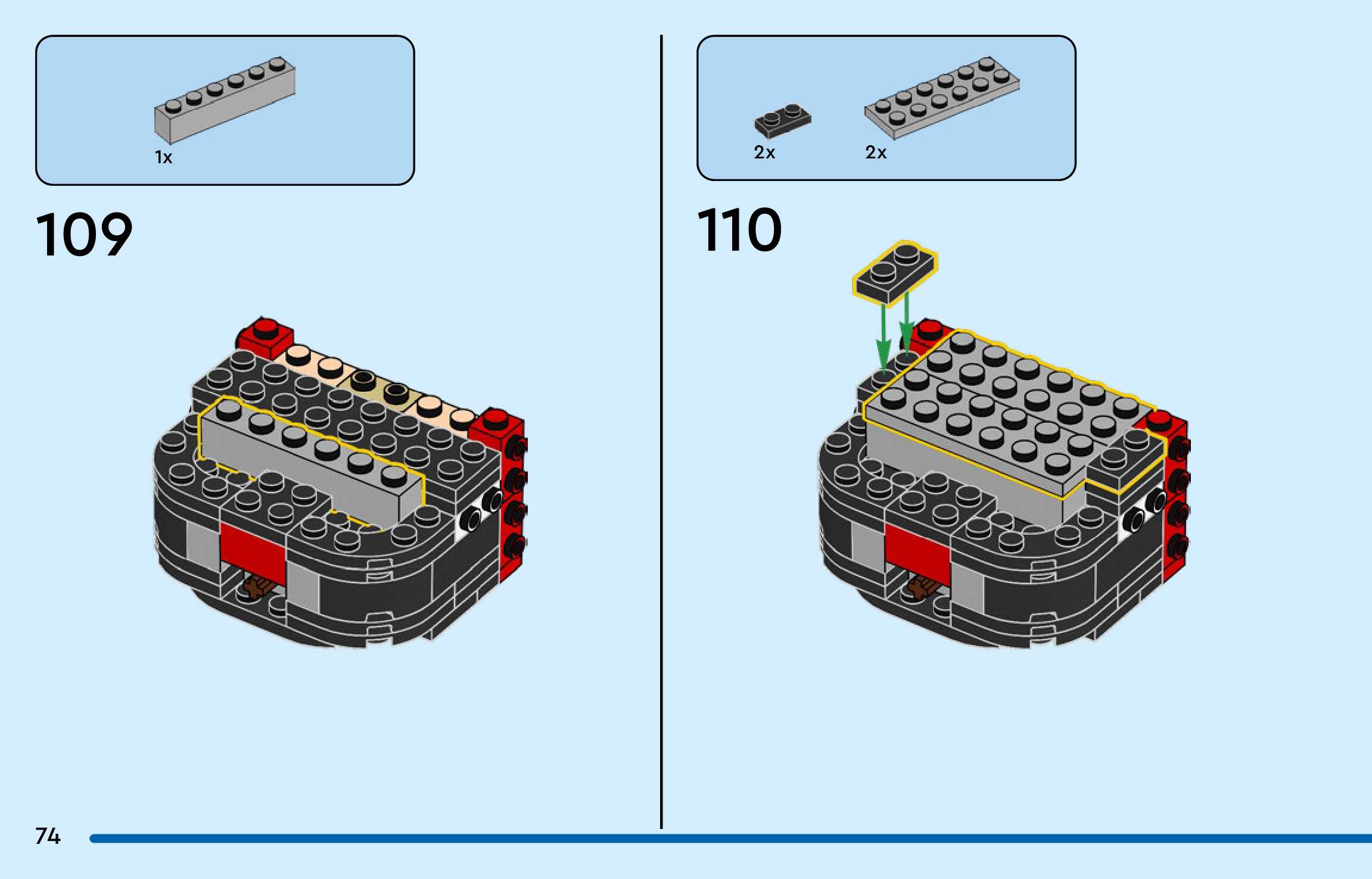 1x

109

2x

2x

110

74